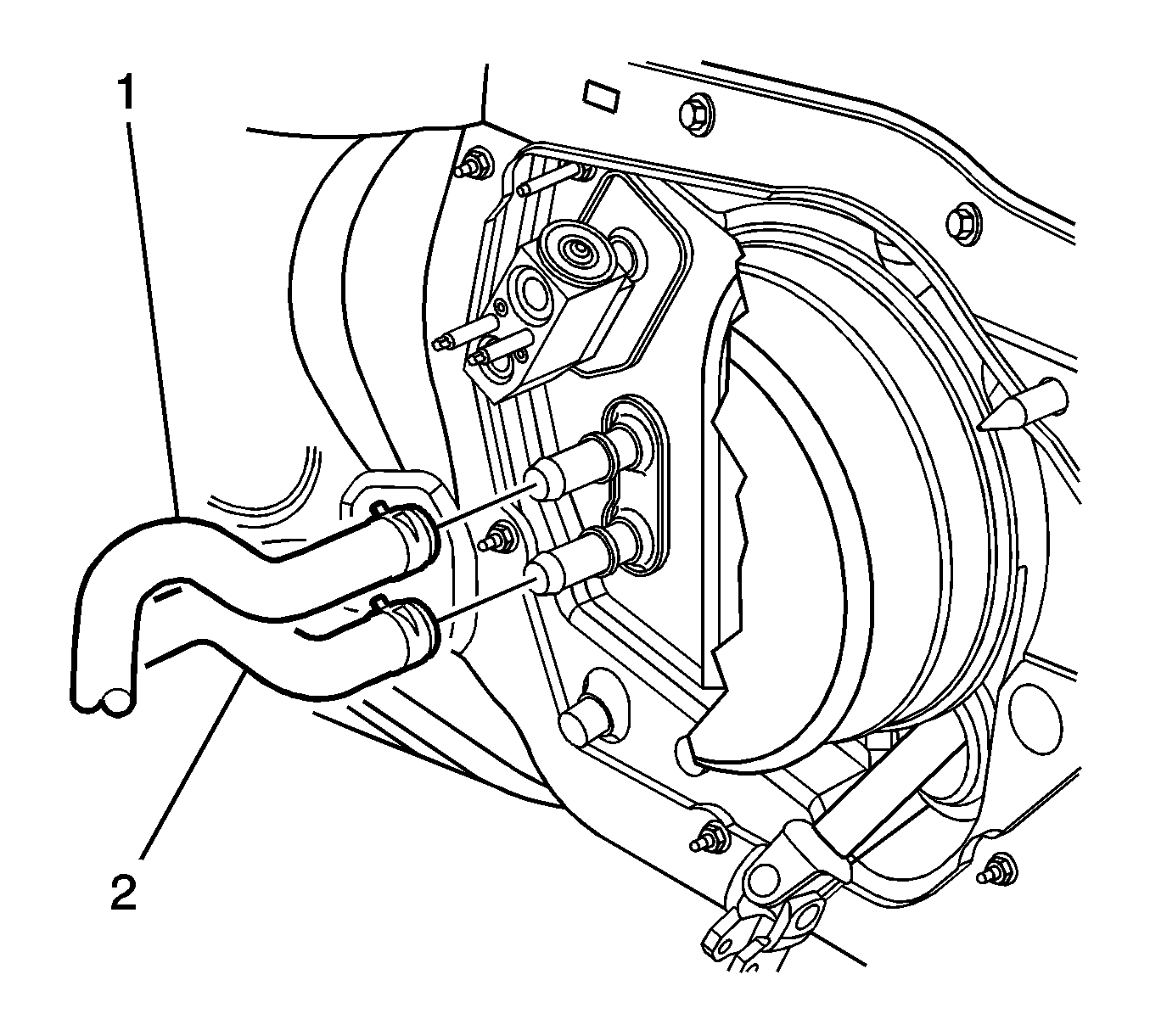 1
2