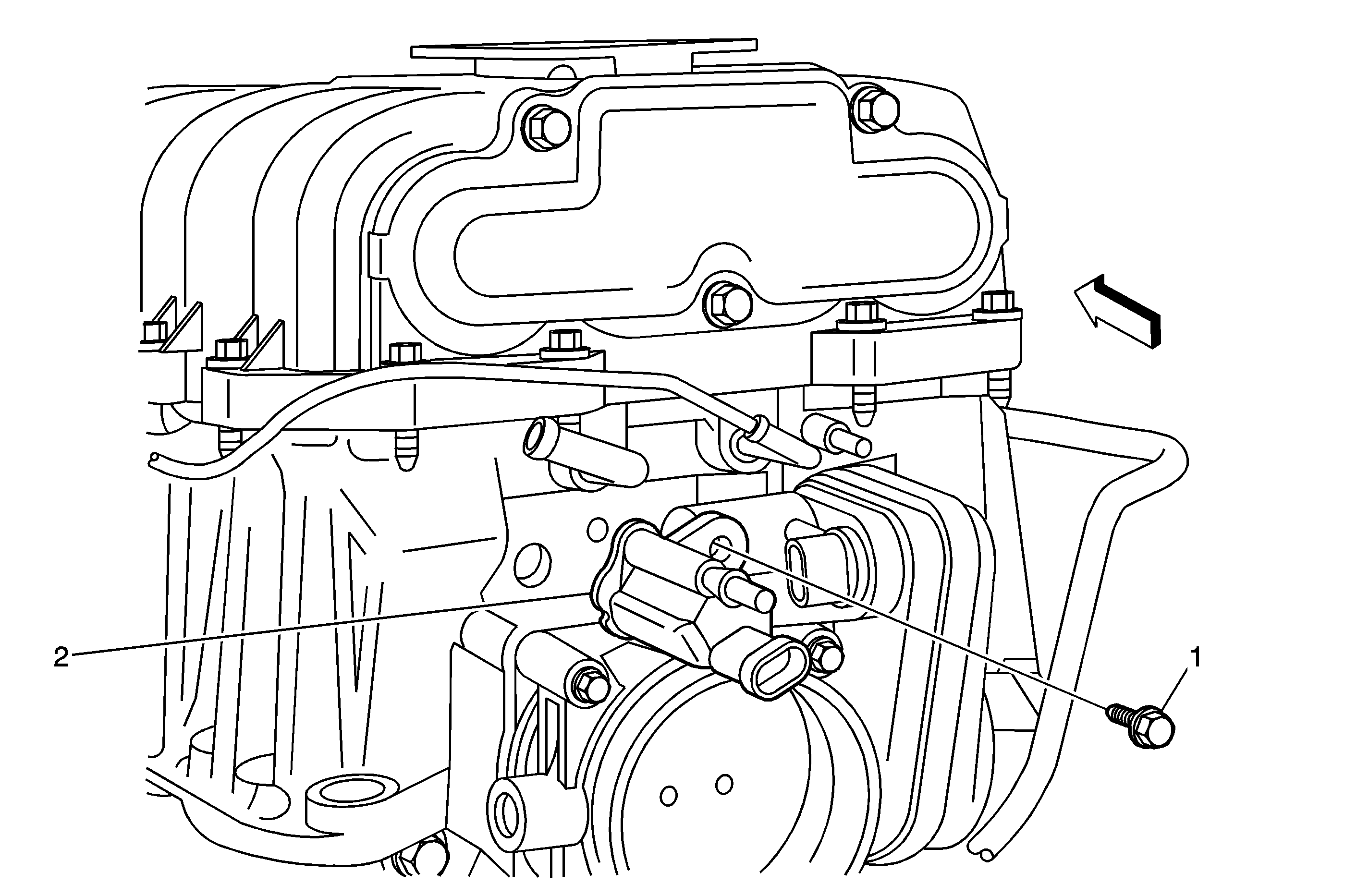 2

1