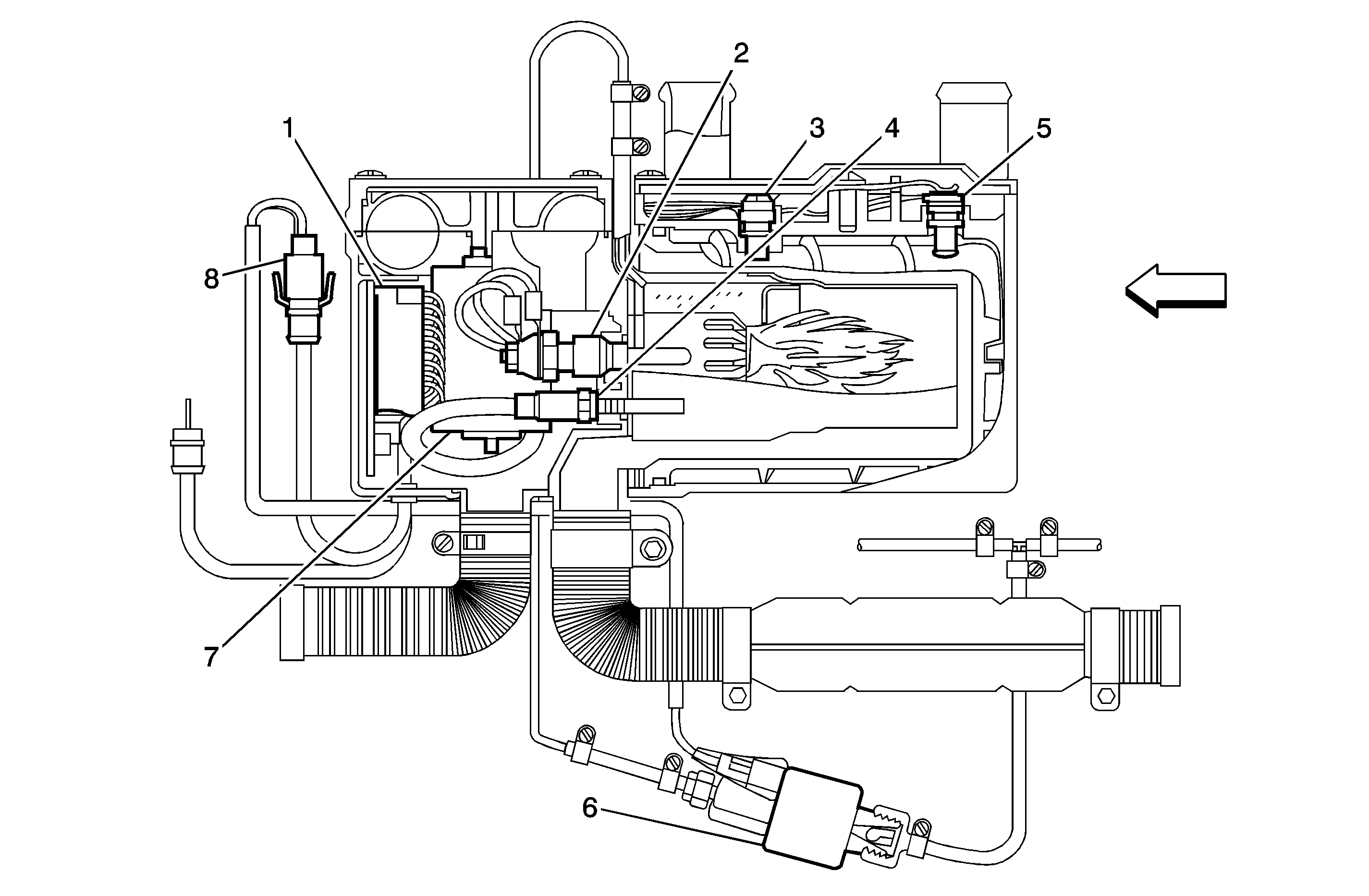 2
1
3
4
5
8
7
6