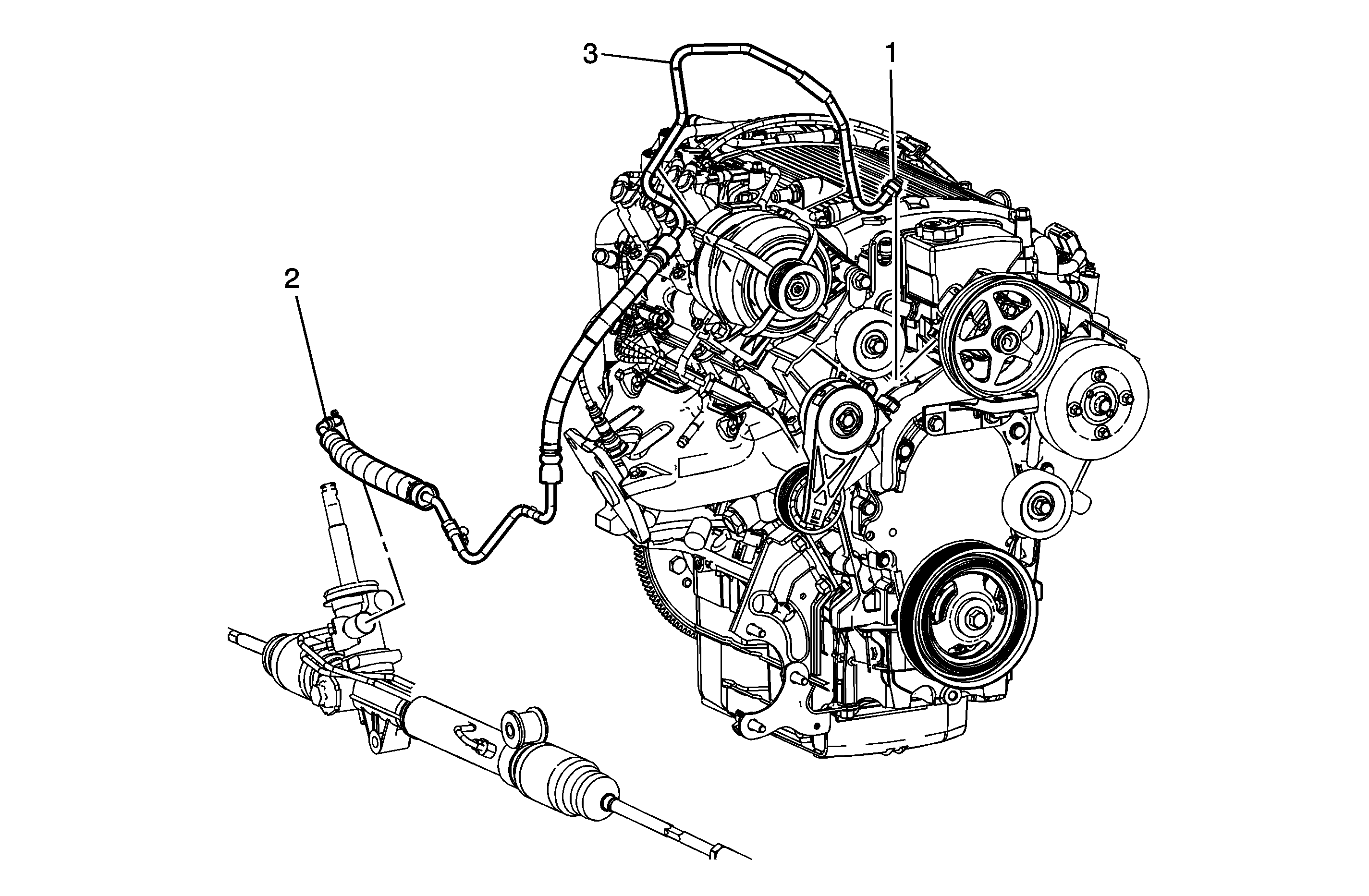 3
1
2