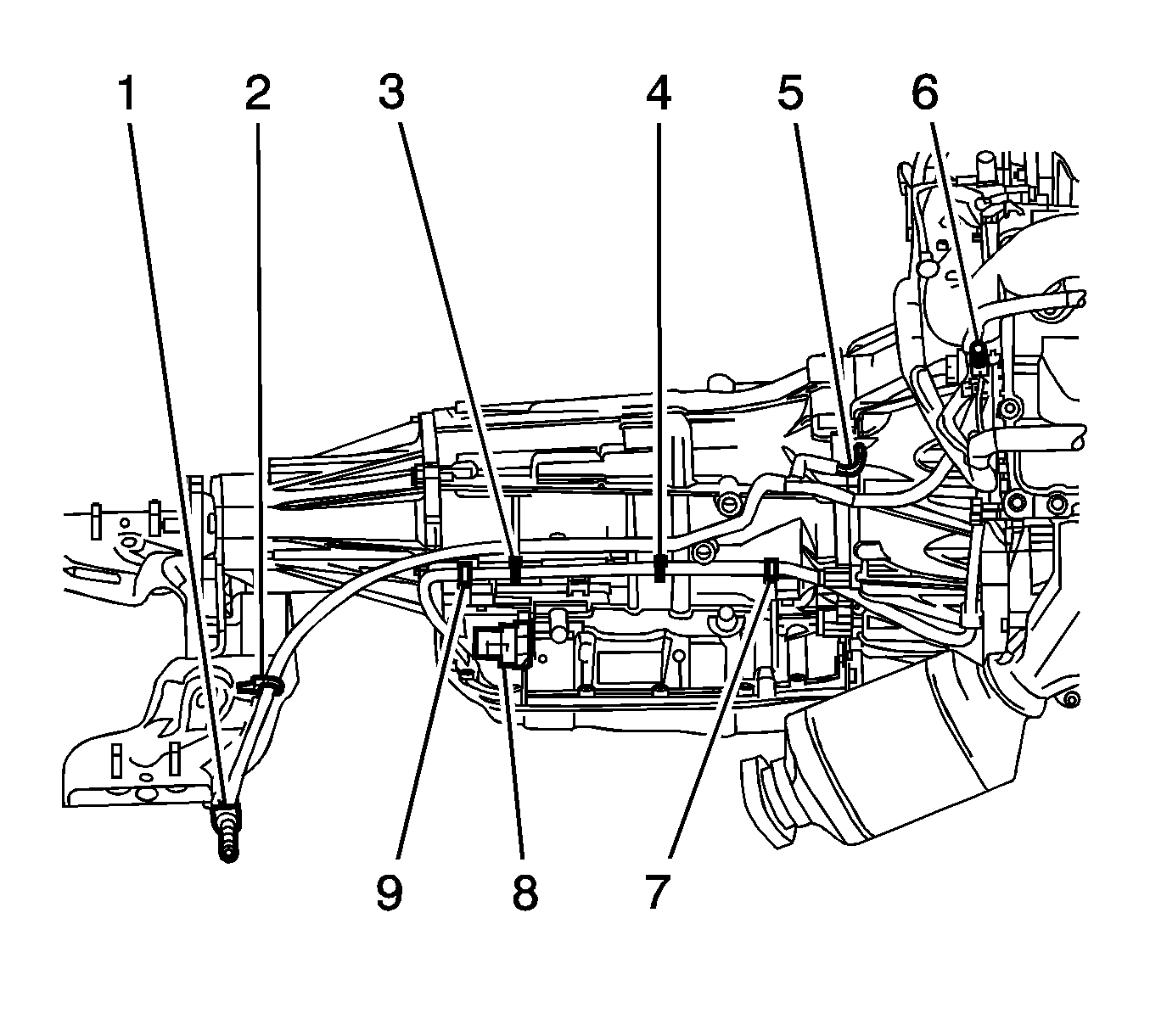 1
2
3
4
5
6
9
8
7