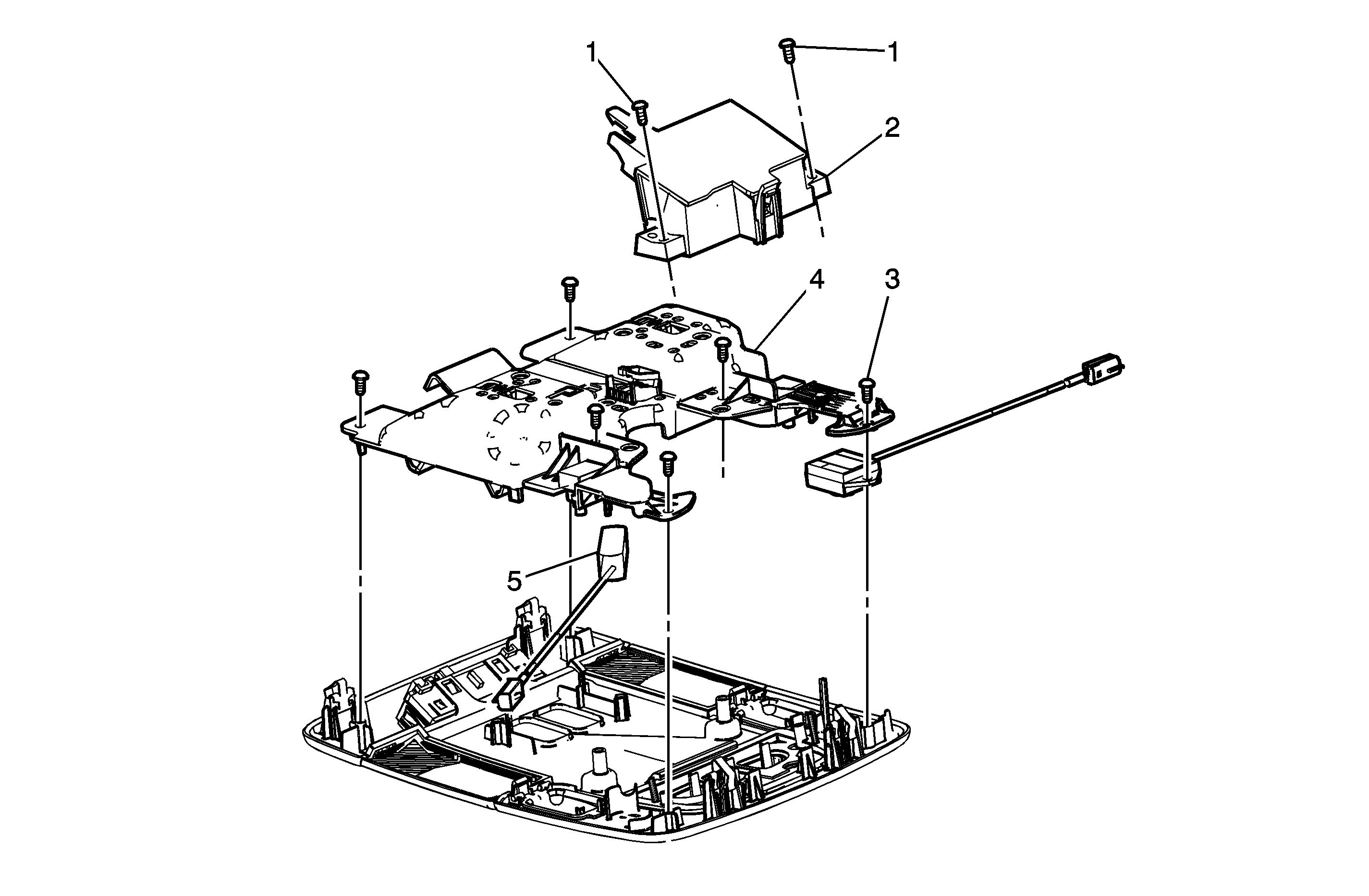 1
1
2
4
3
5