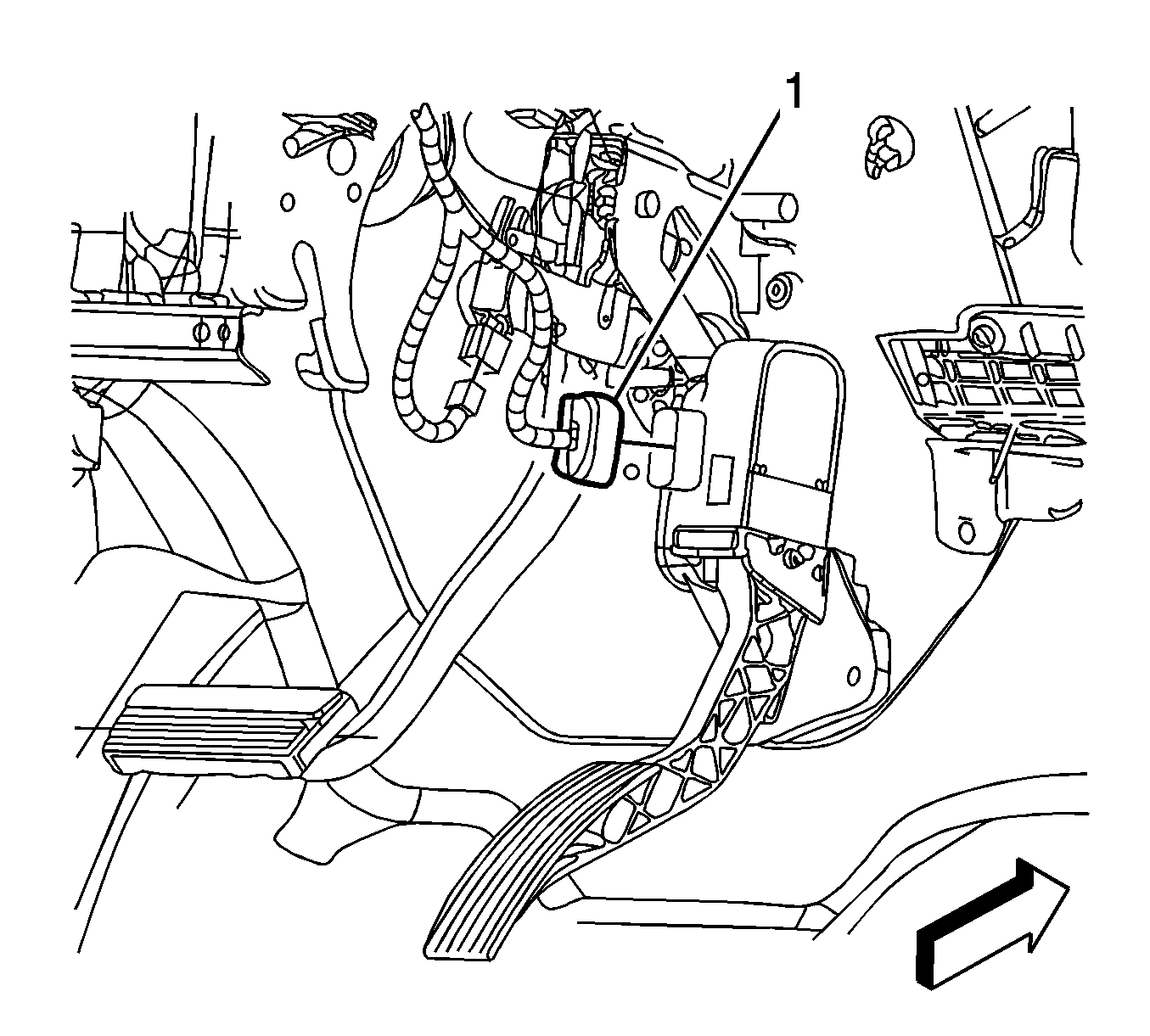 1