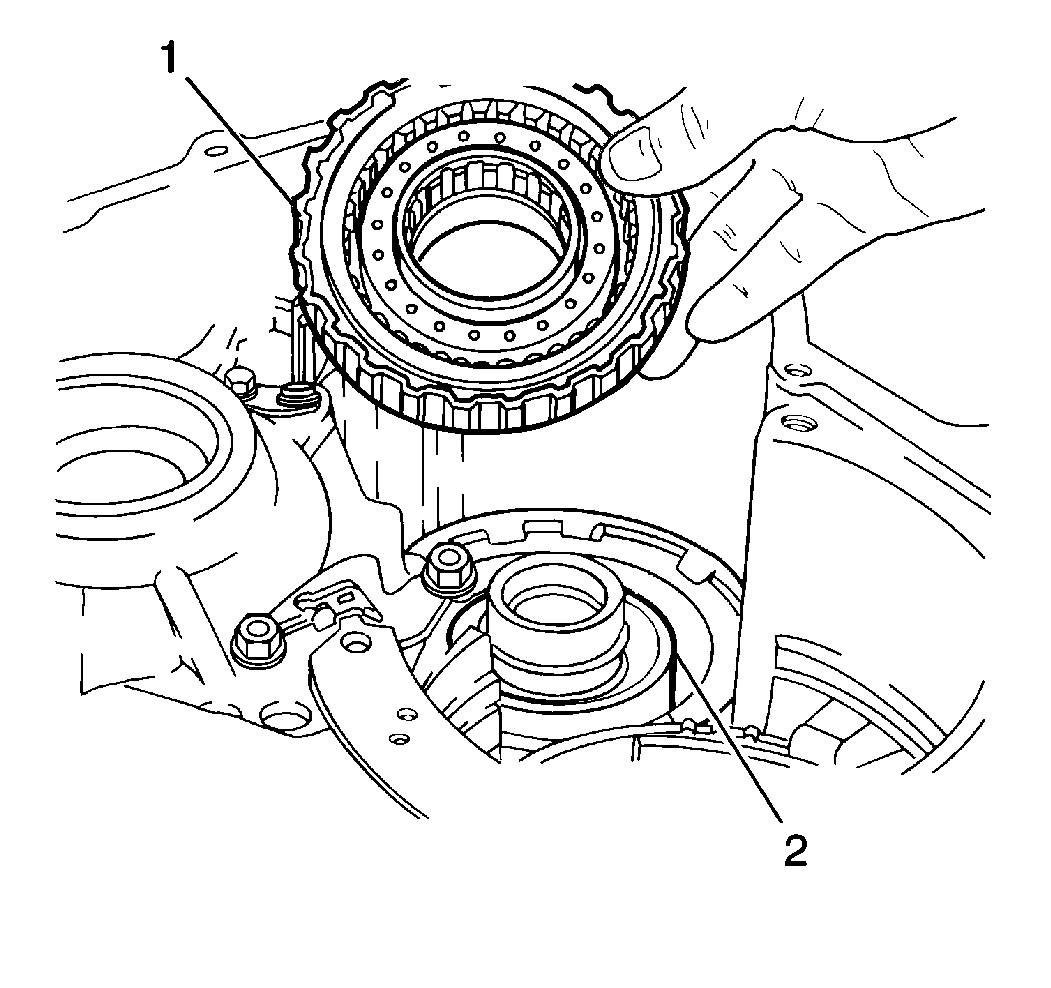 1

2