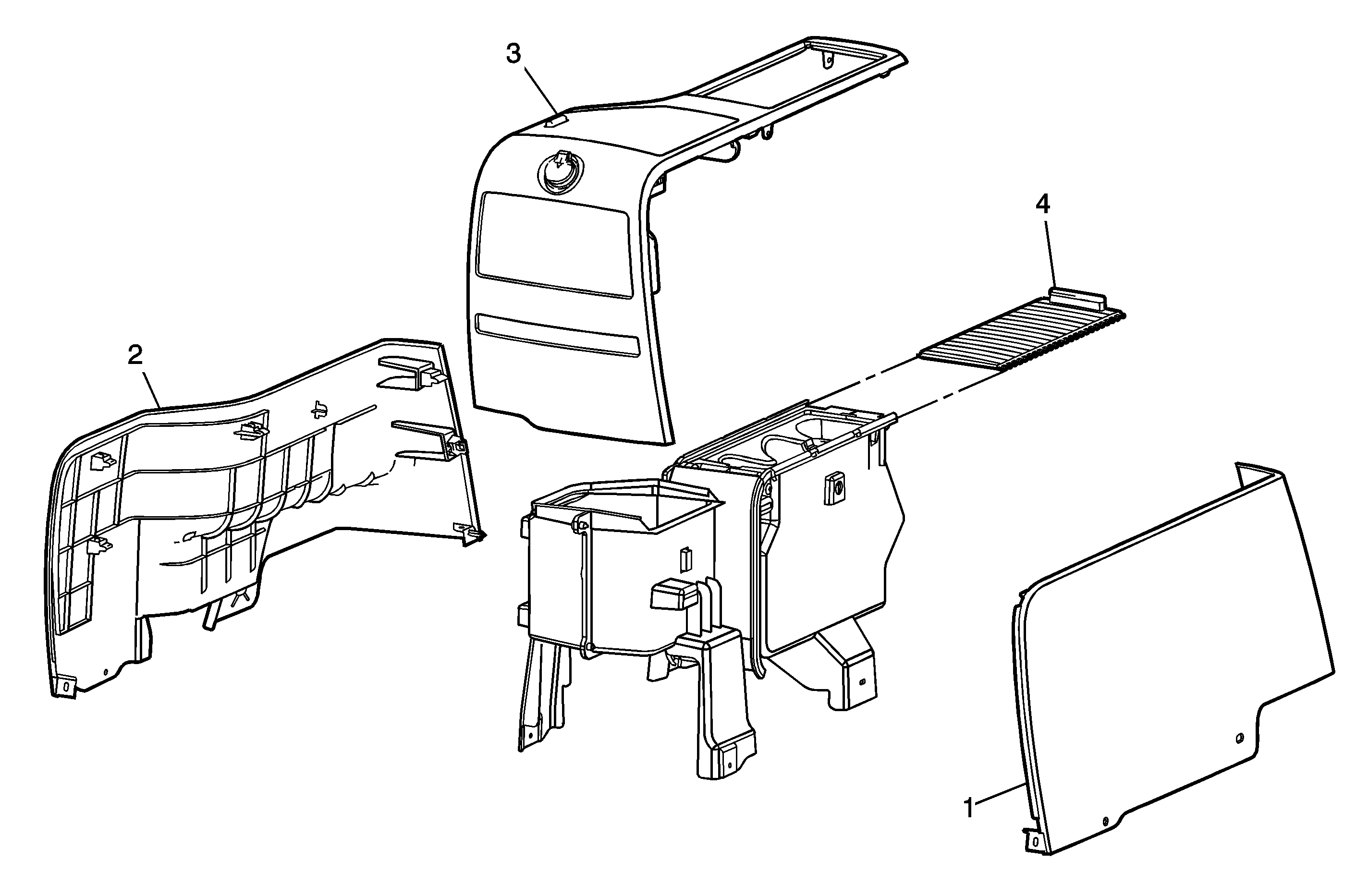 3
4
2
1