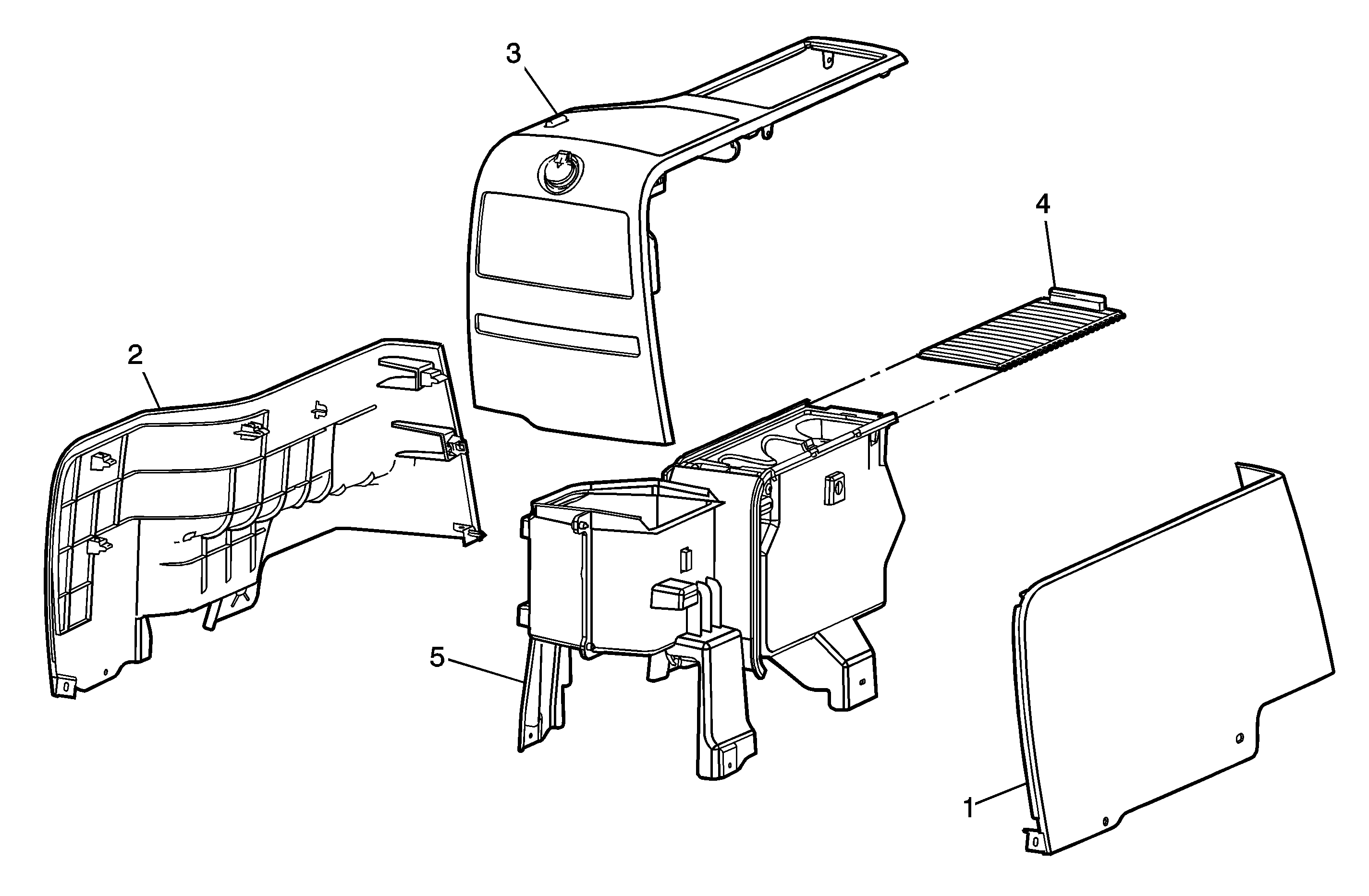 3
4
2
5
1