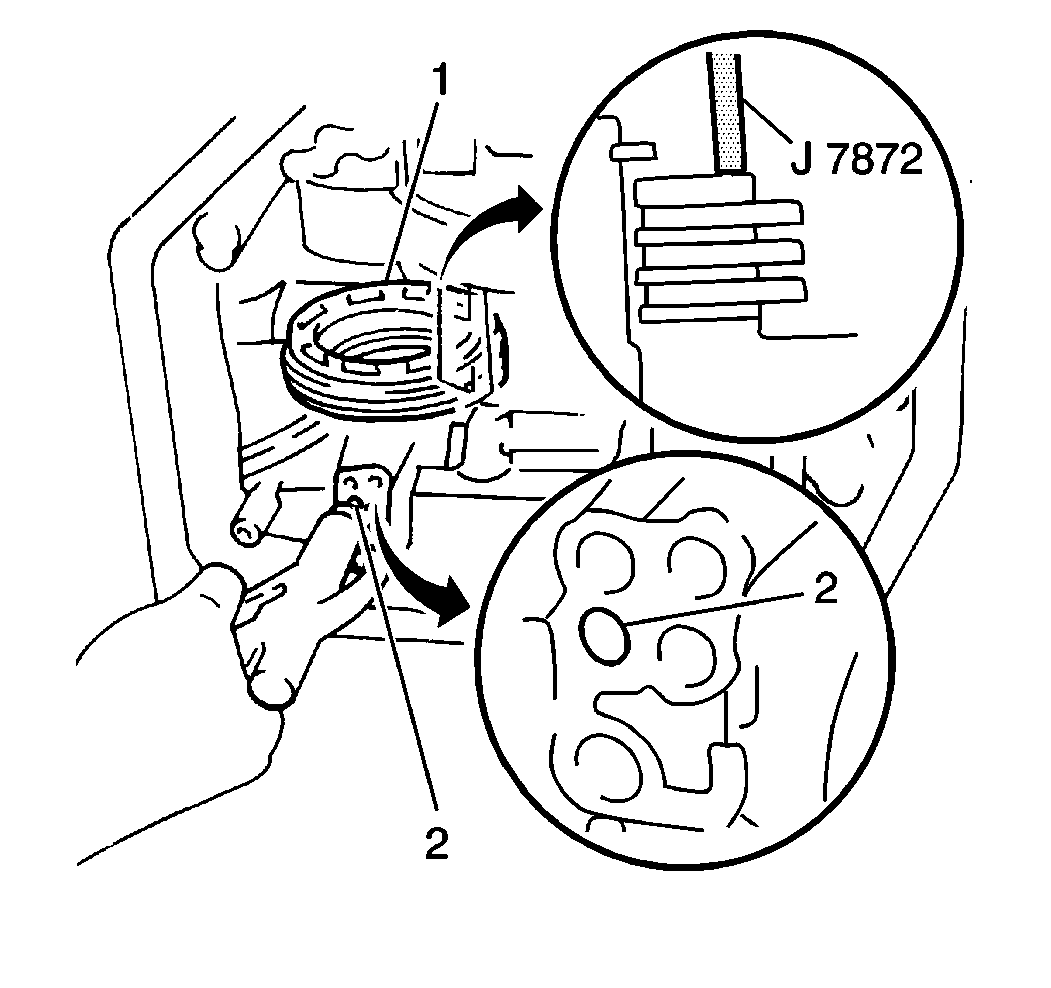 1
J 7872
2
2