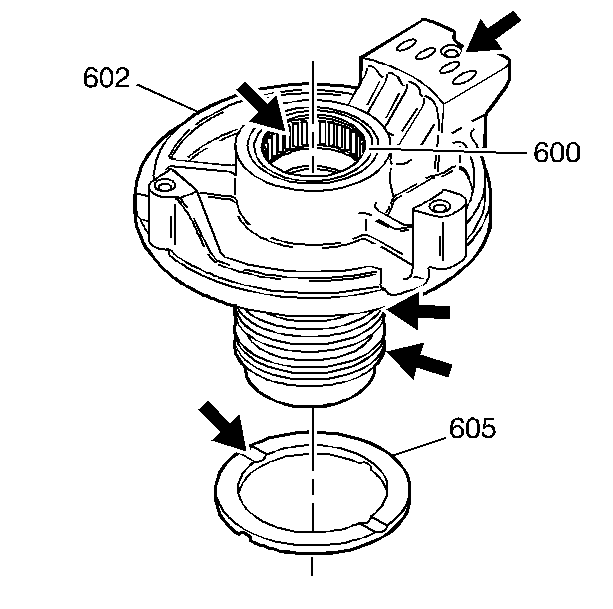 602

600

605