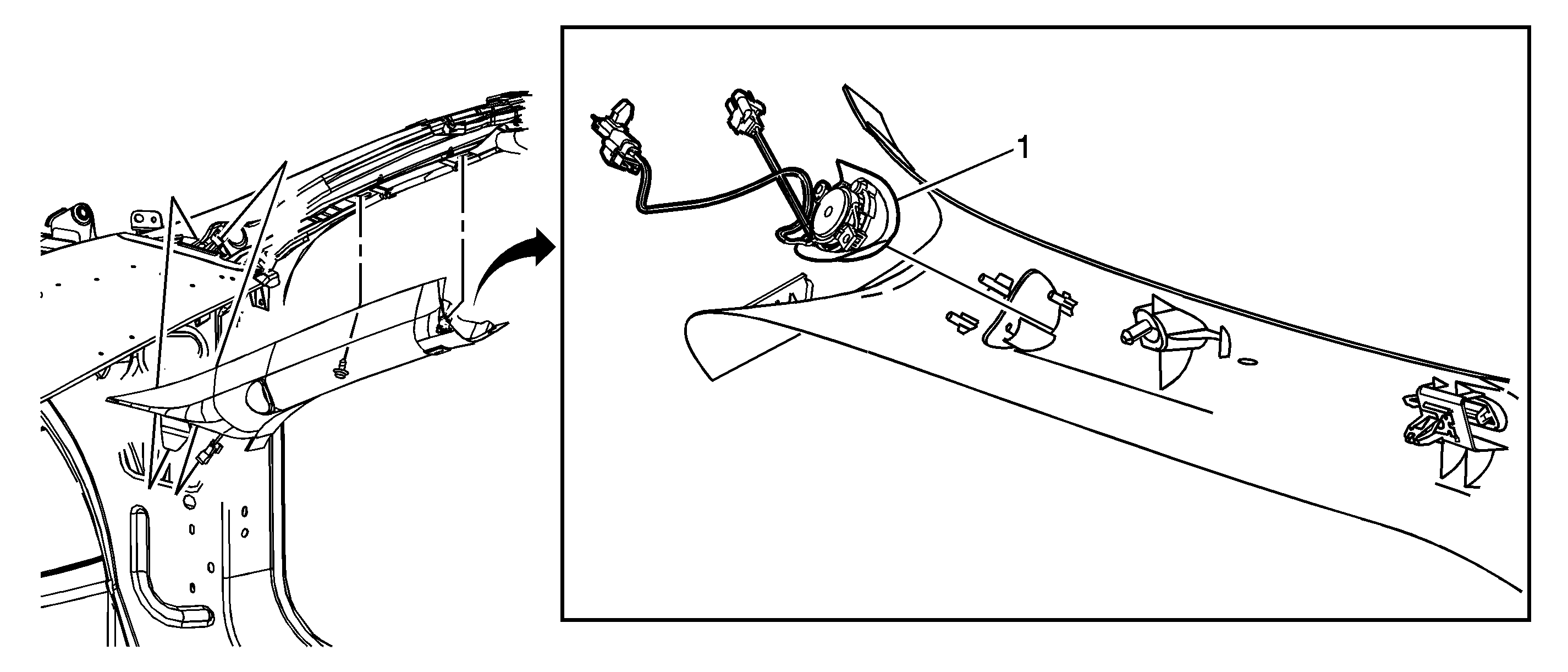 1