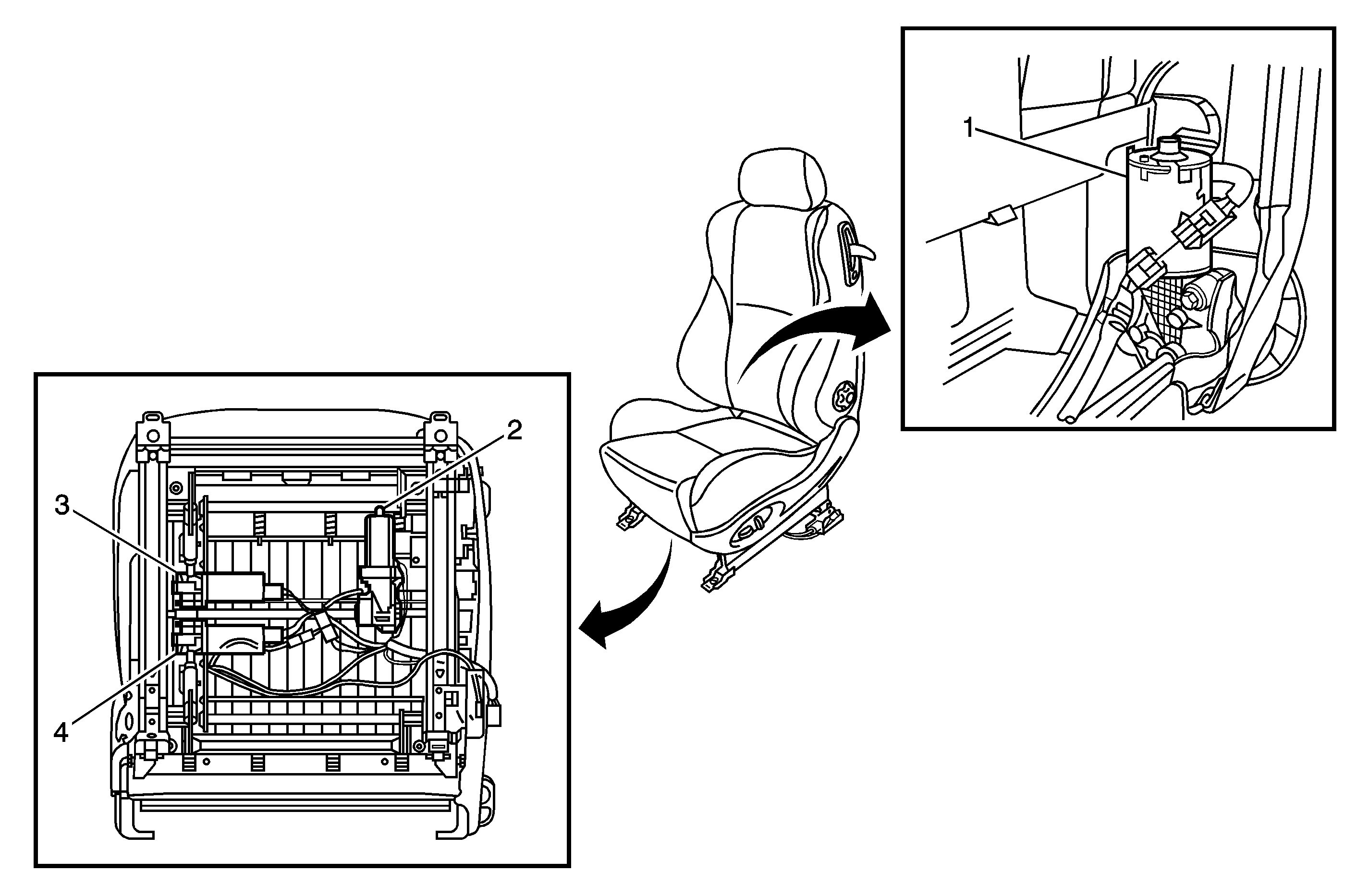 1

2

3

4