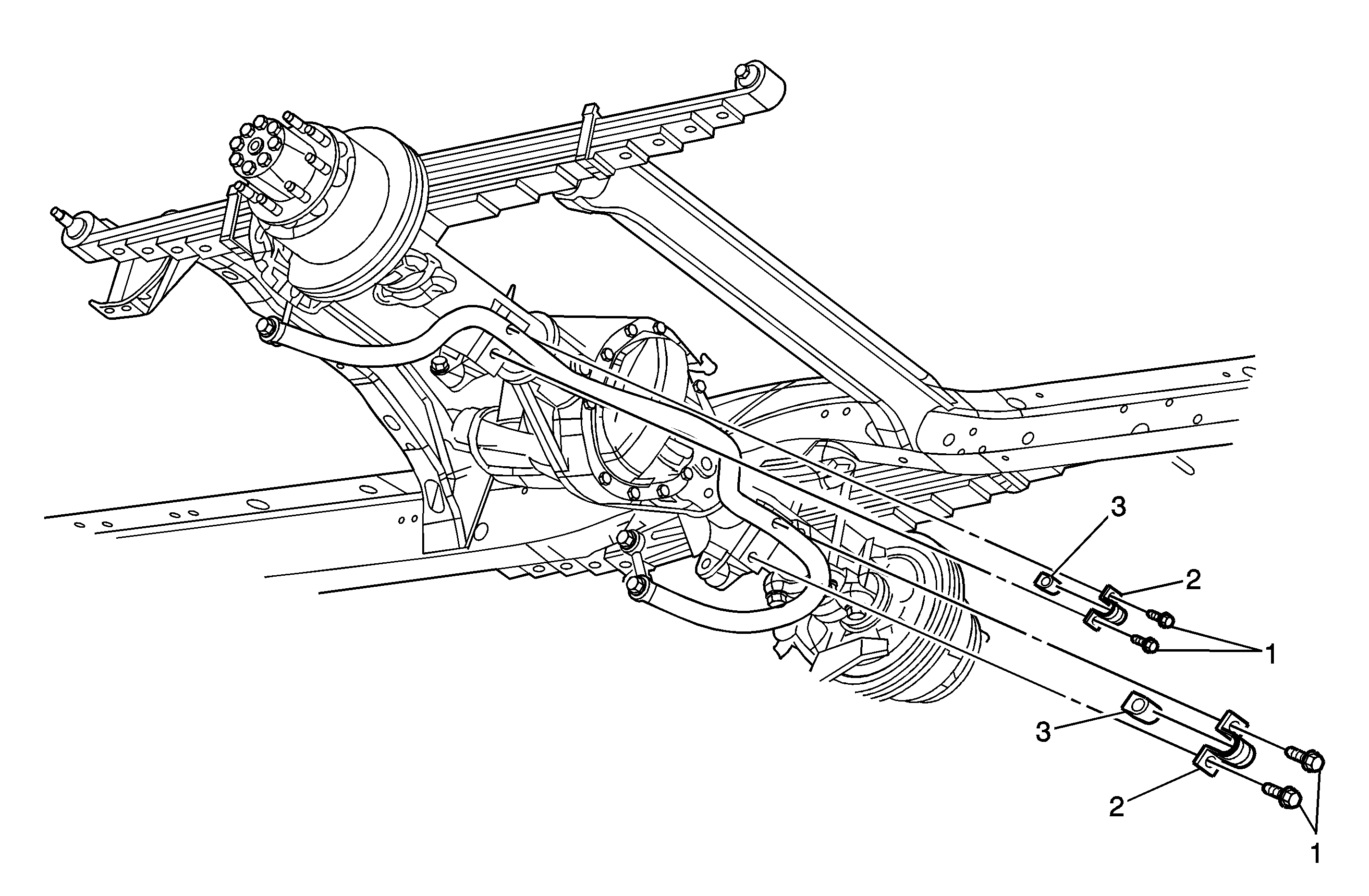 3
2
1
3
2
1