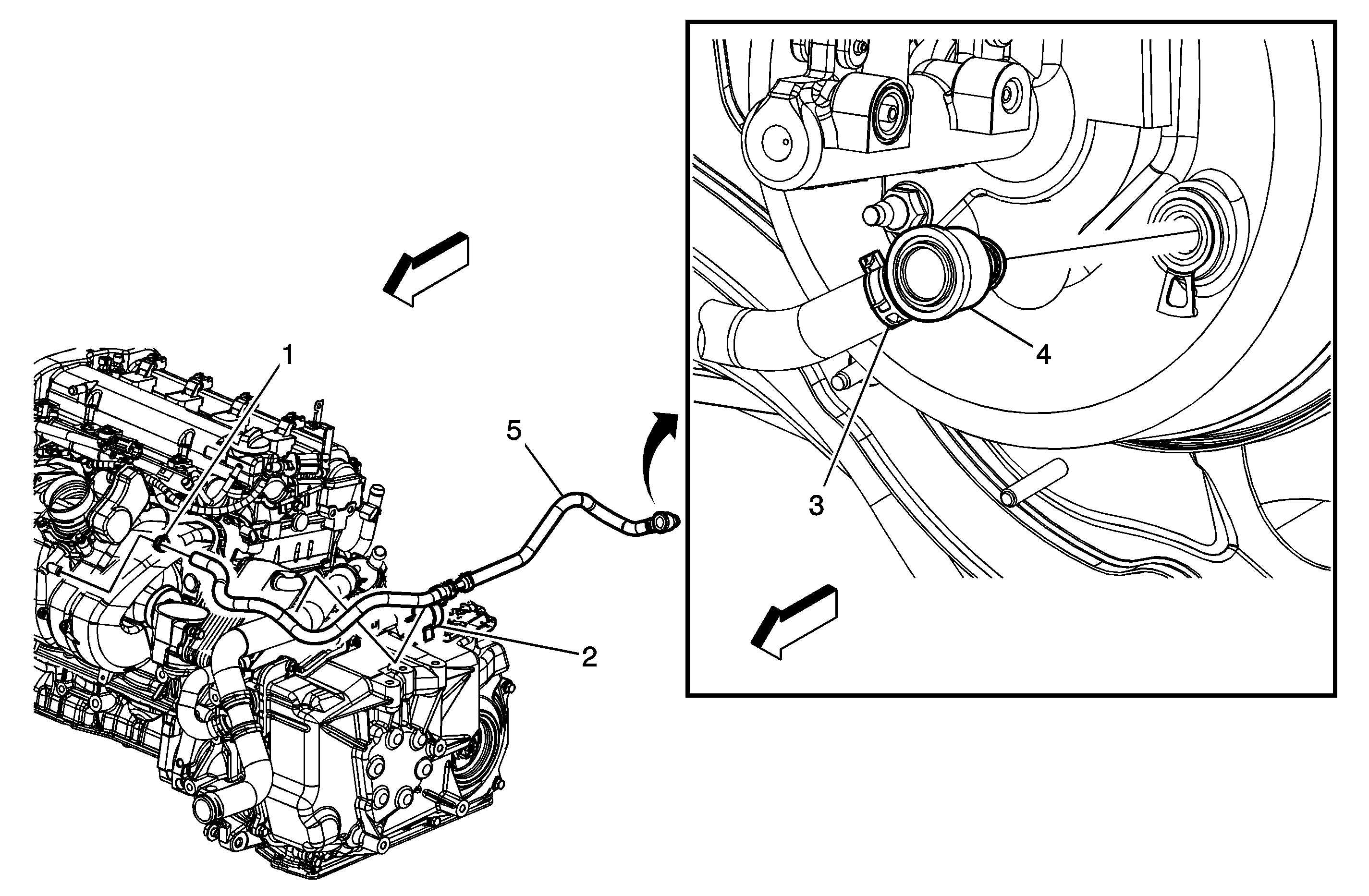 1
5
2
4
3