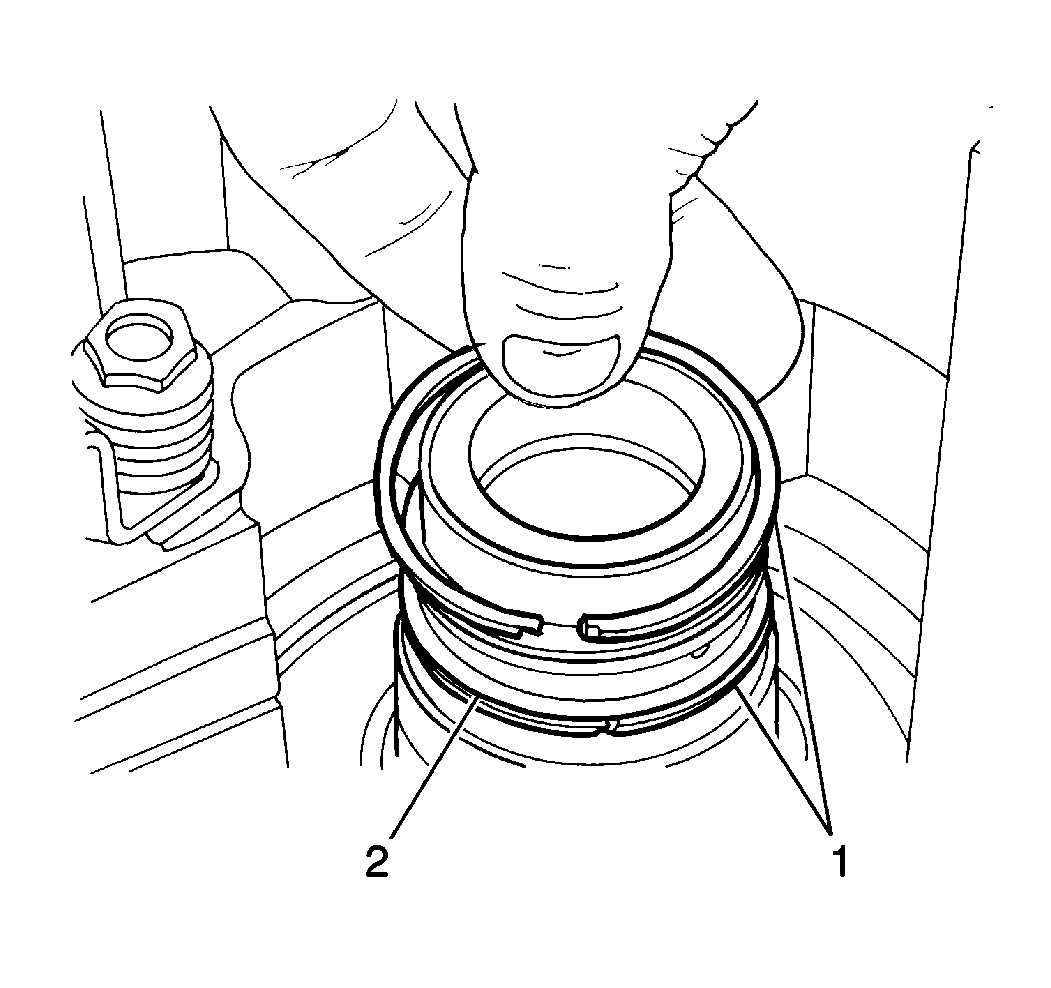 2
1