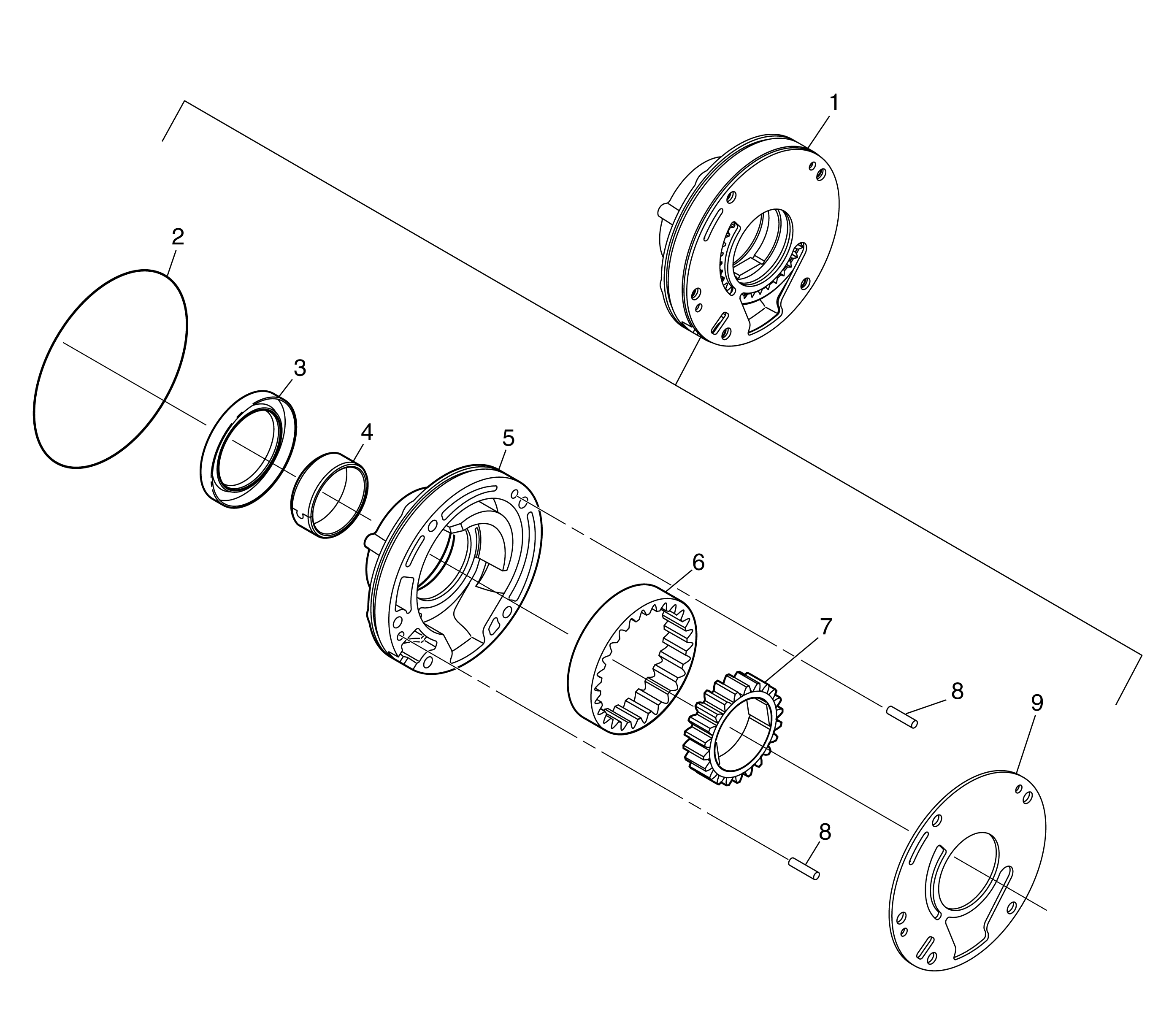 1
2
3
4
5
6
7
8
9
8