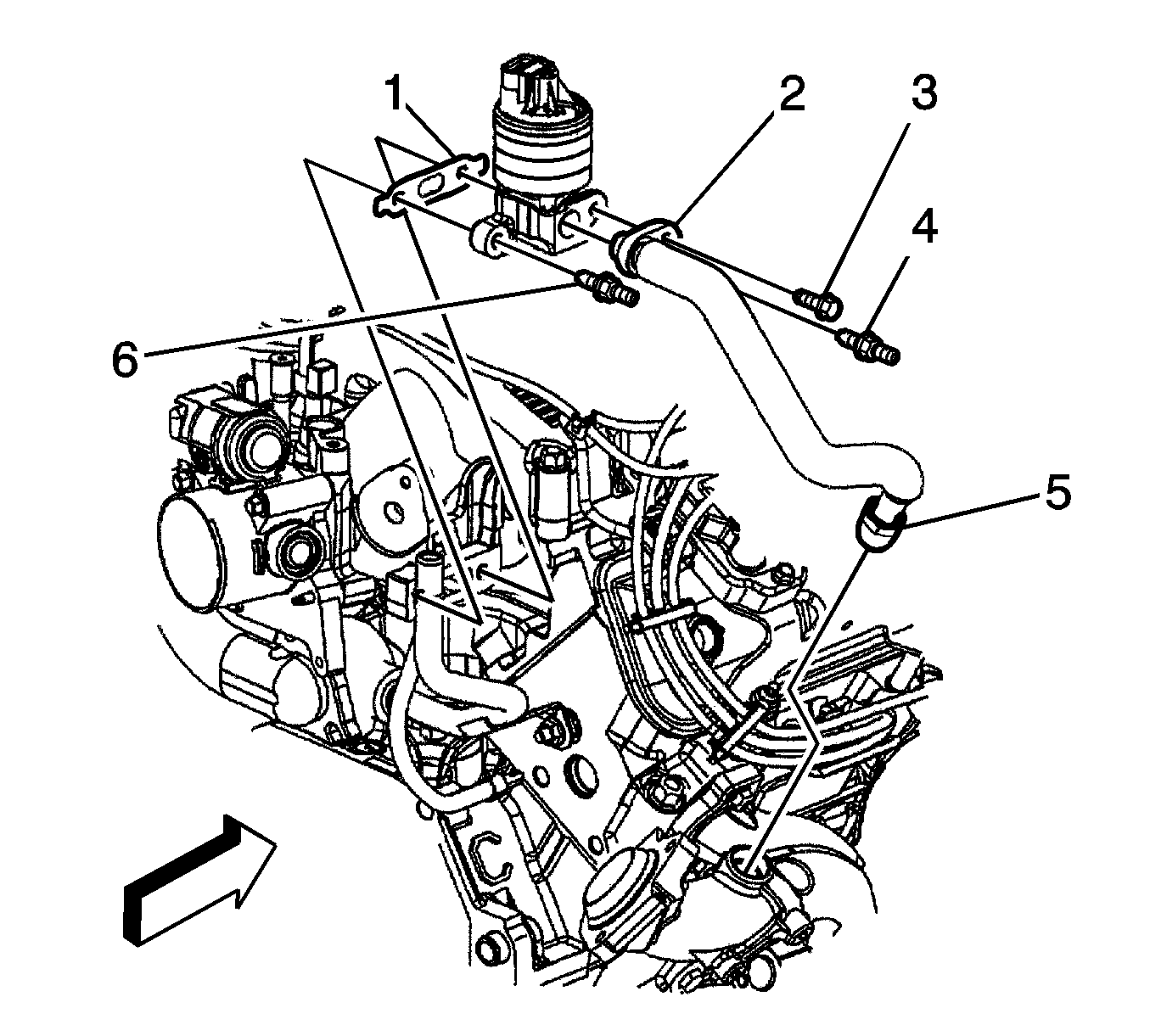 1
2
3
4
6
5