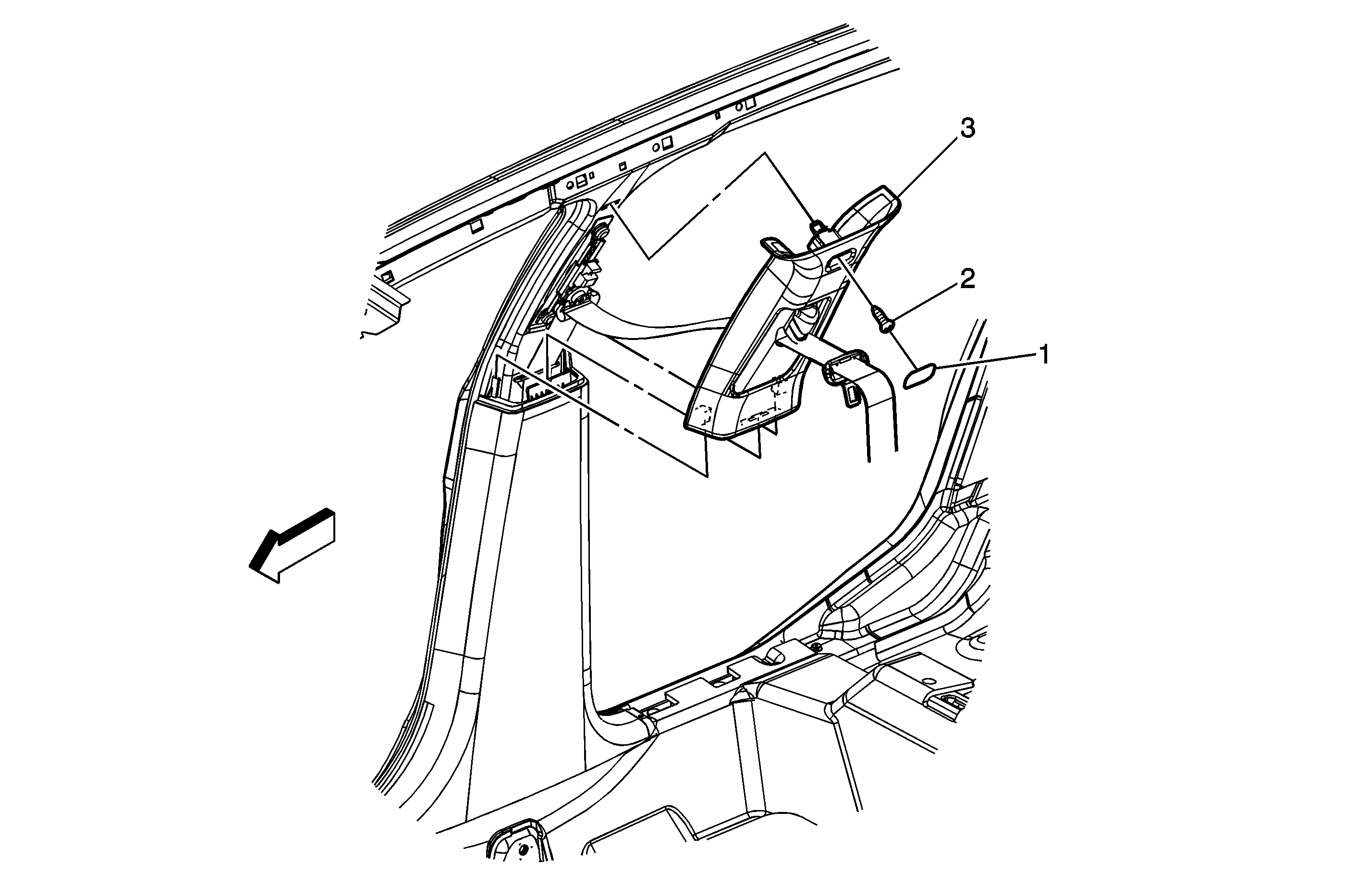 3
2
1