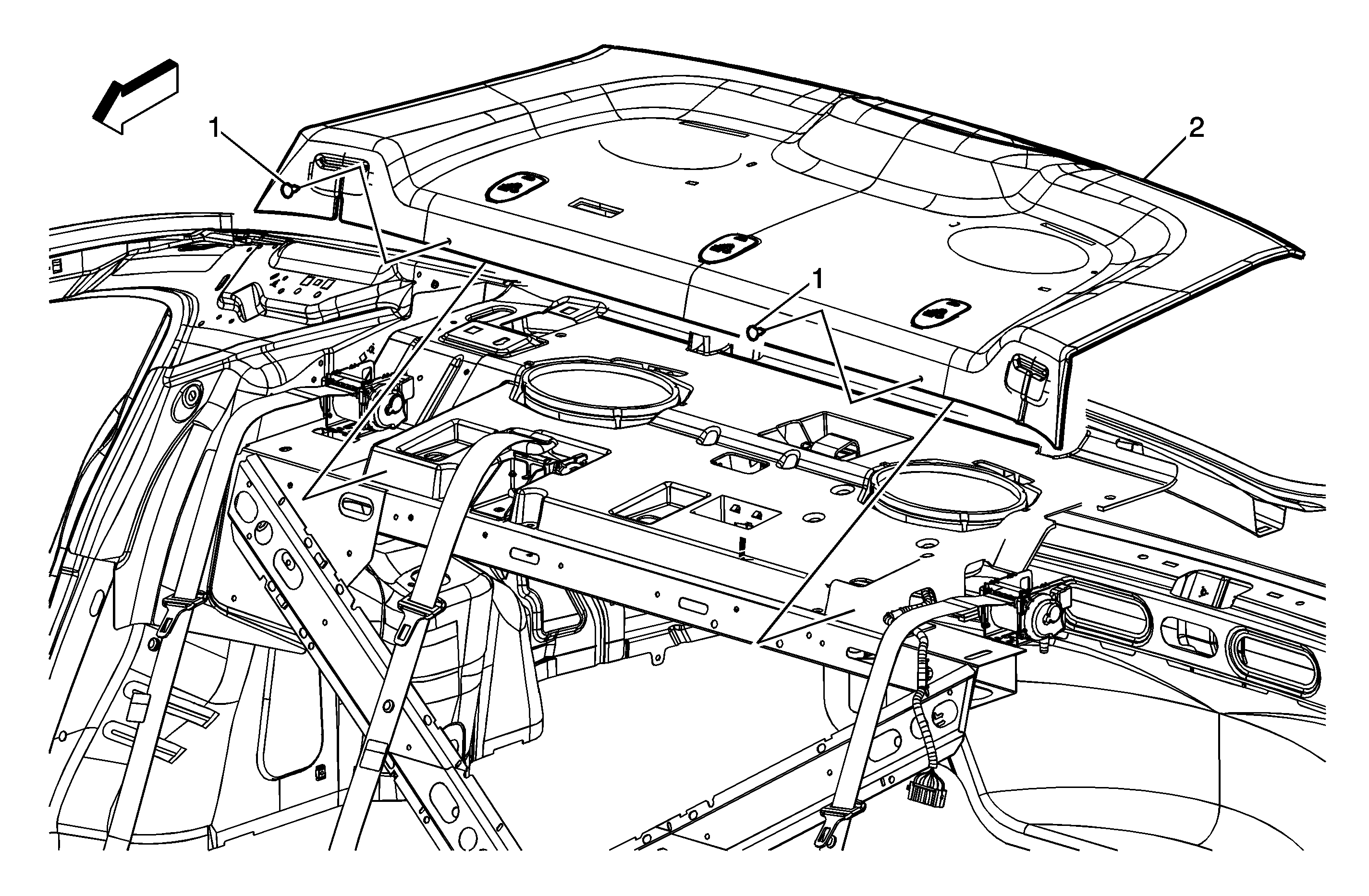 1
2
1