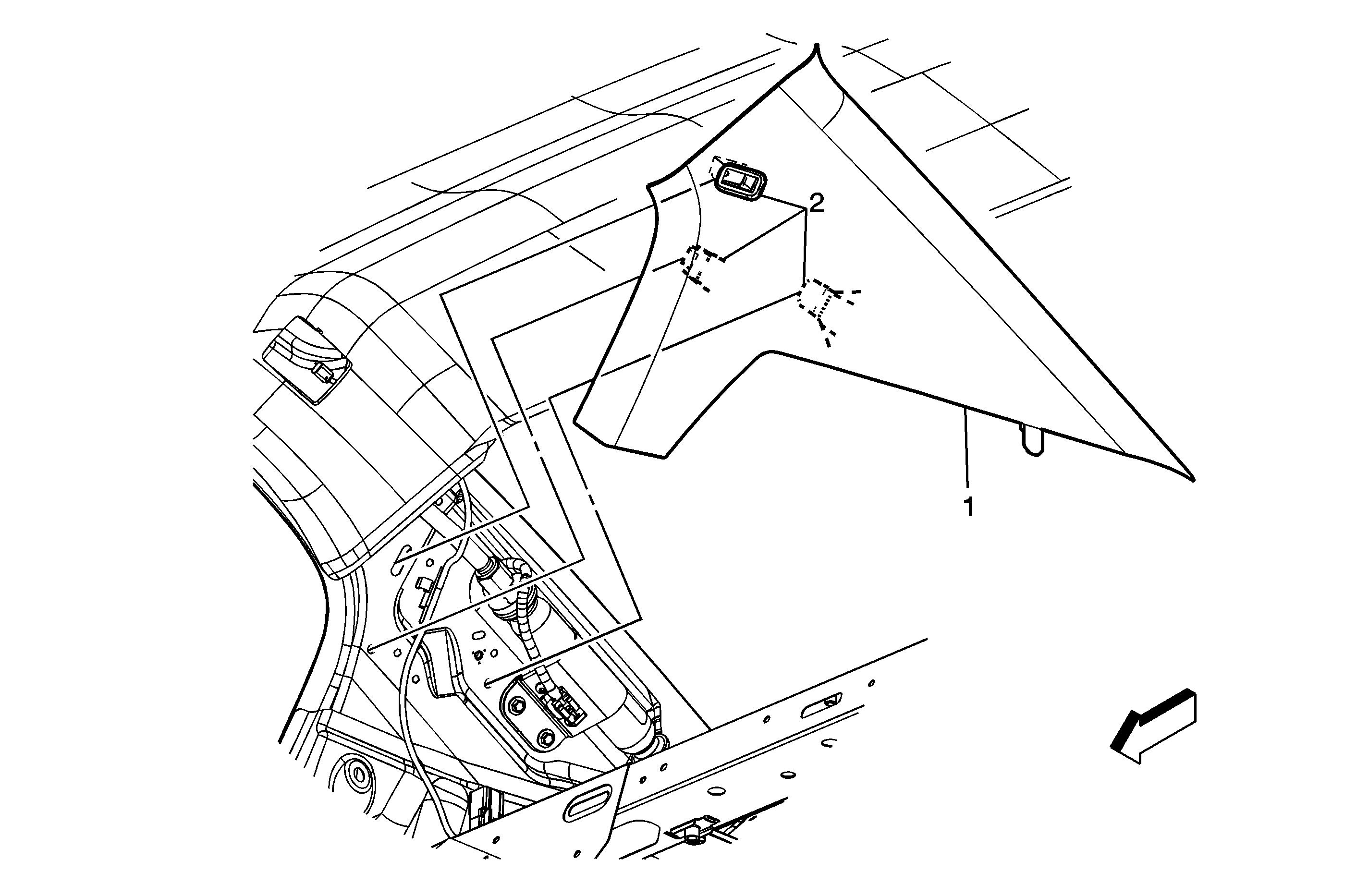 2
1