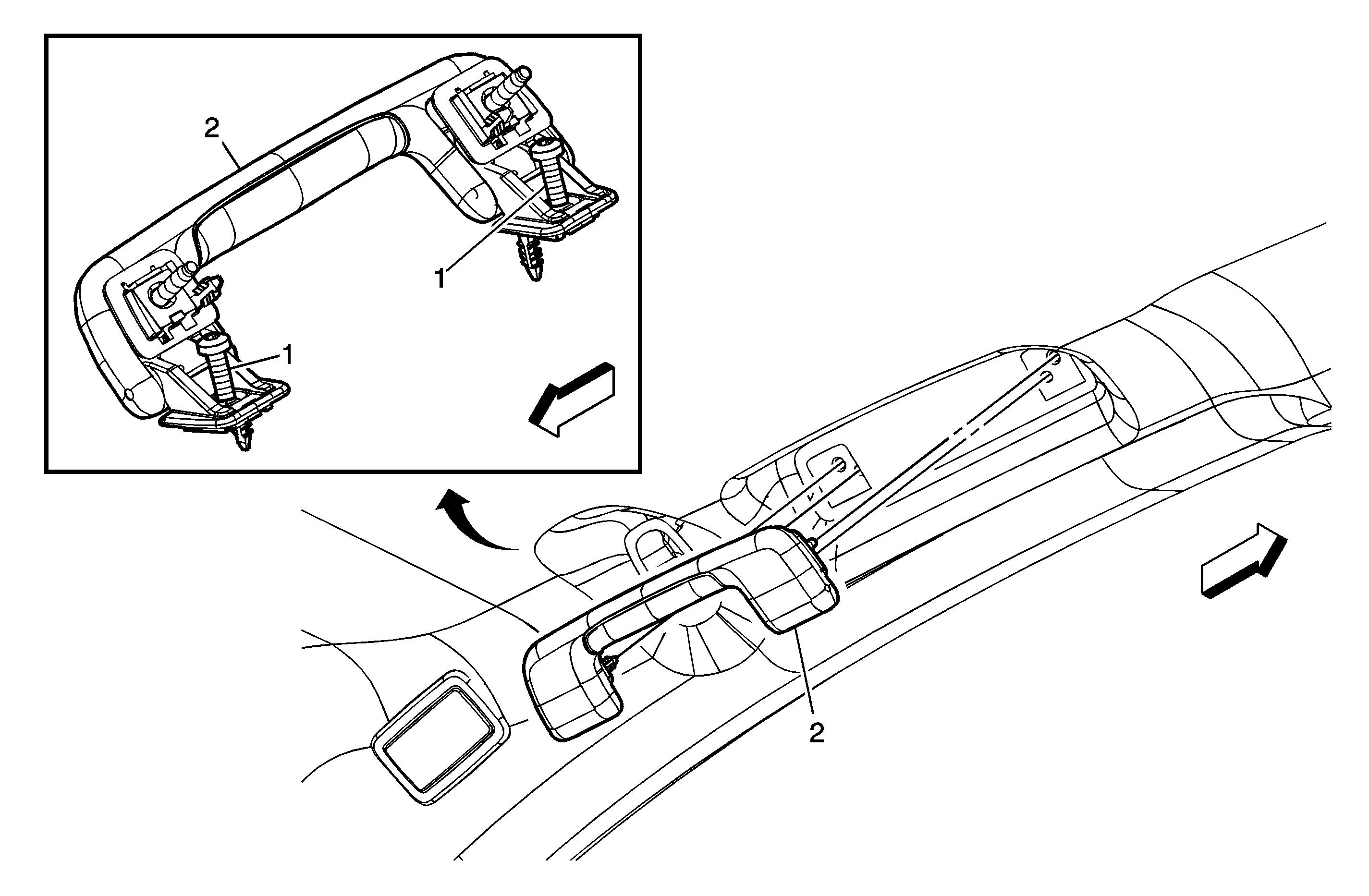 2
1
1
2