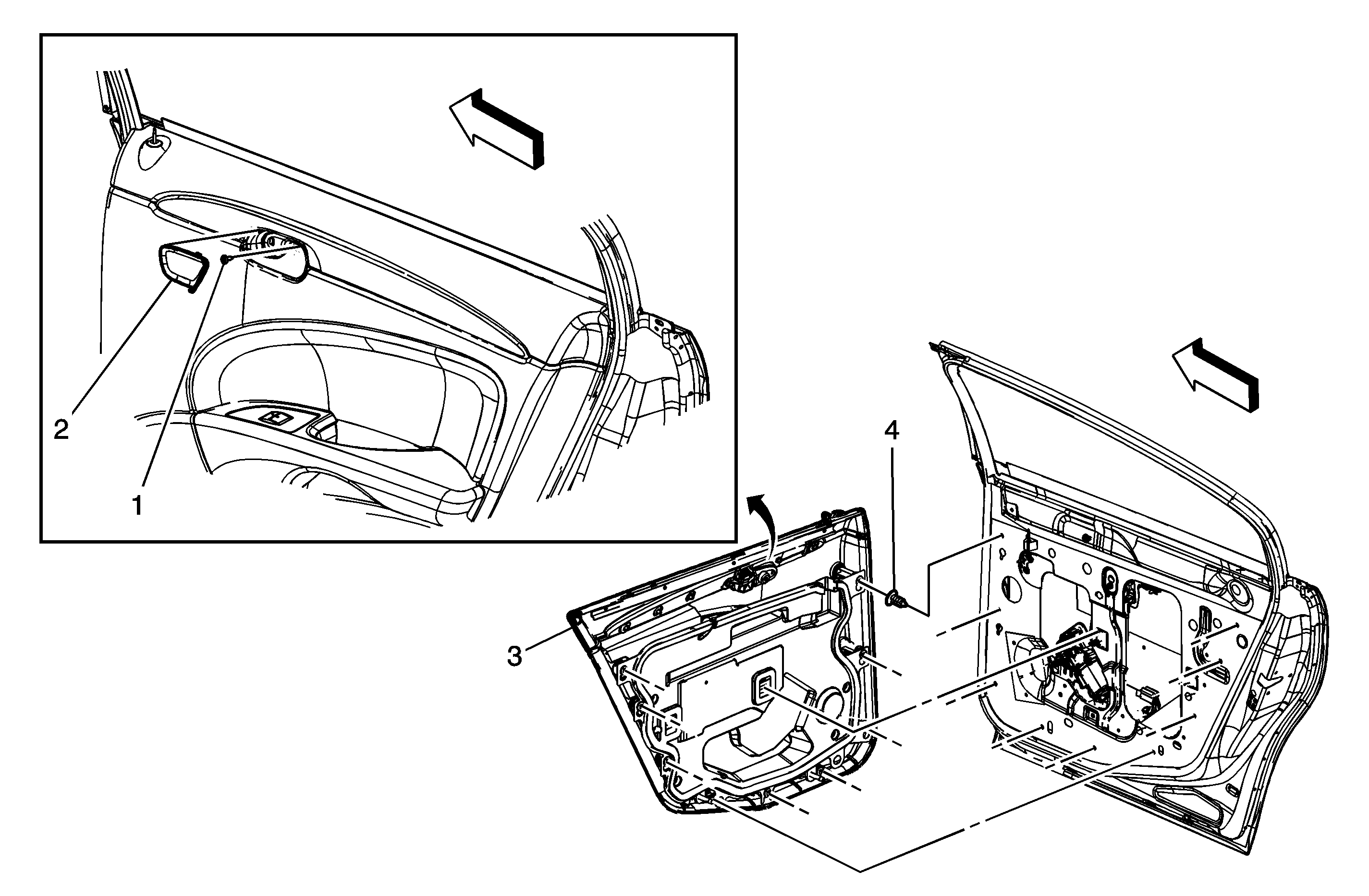 2

1

4

3