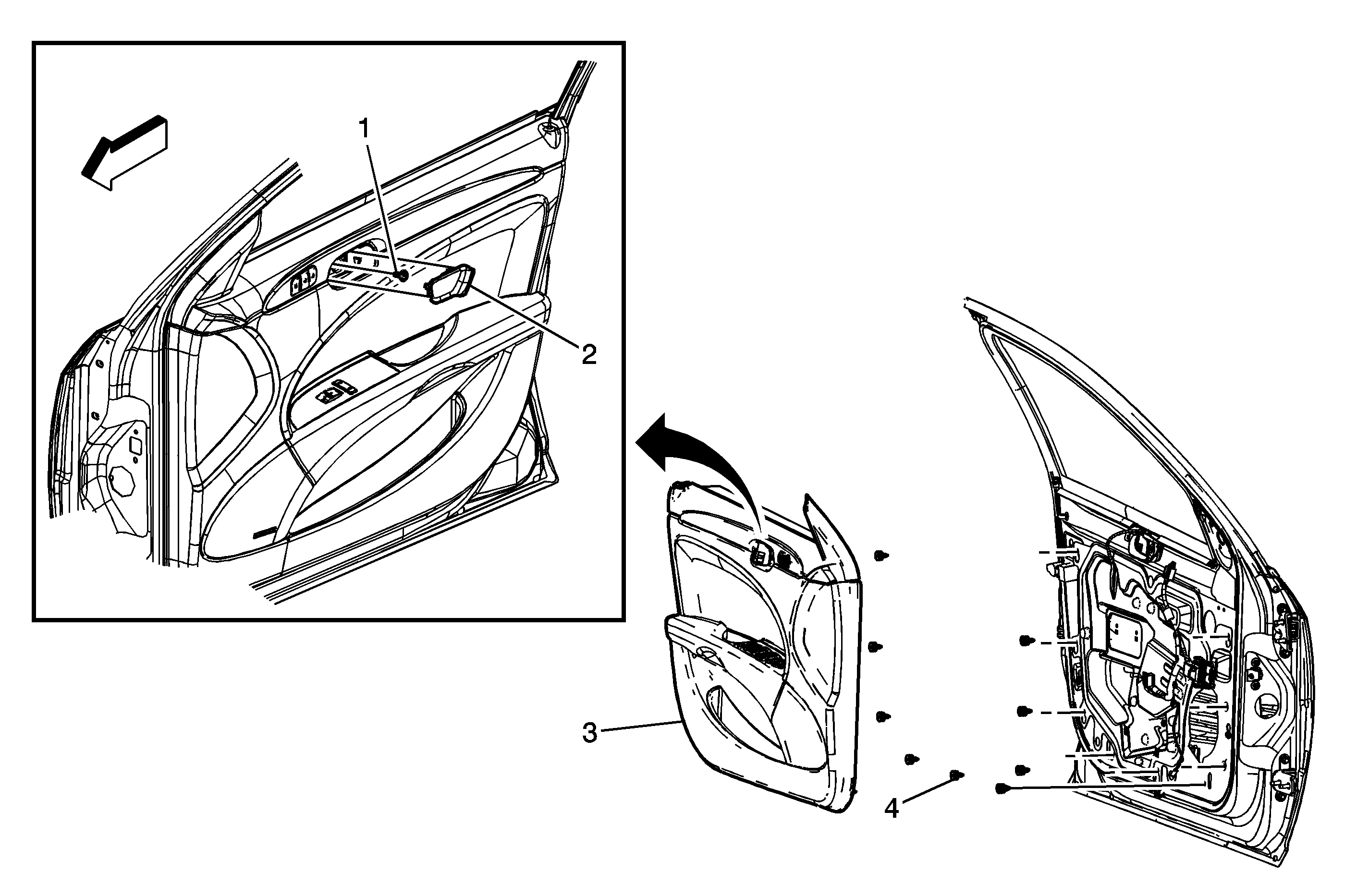 1
2
3
4