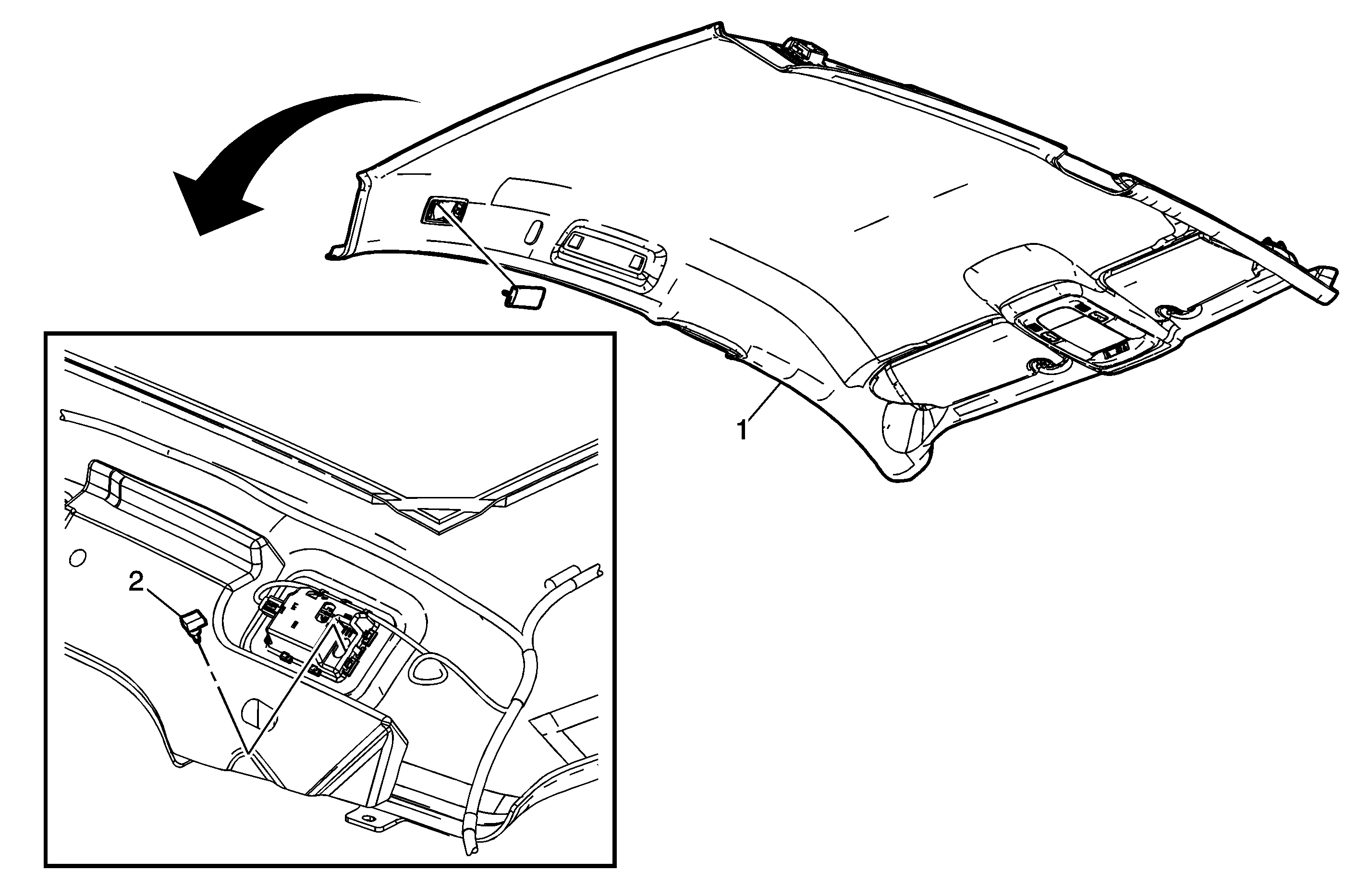 1

2