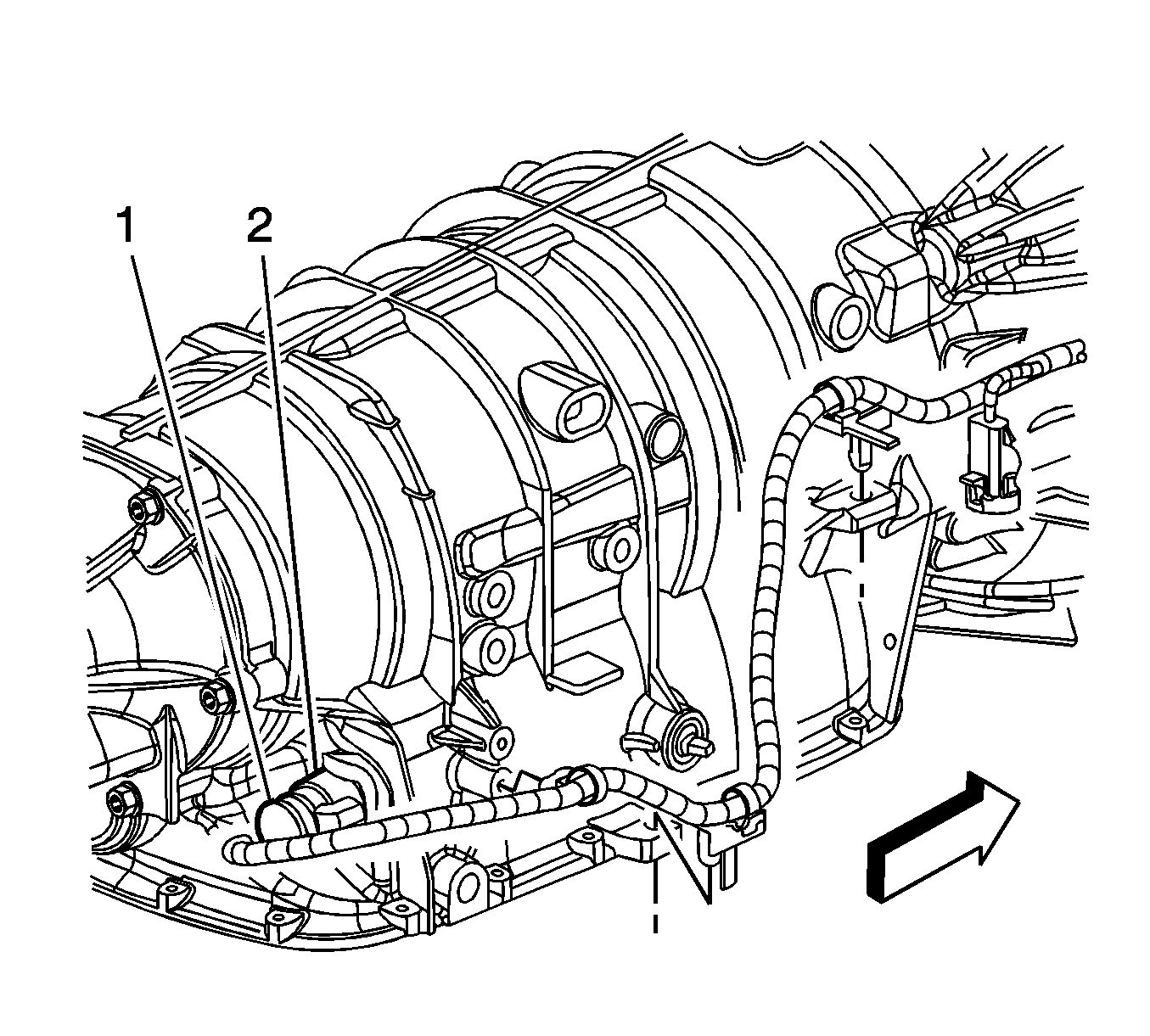 1
2