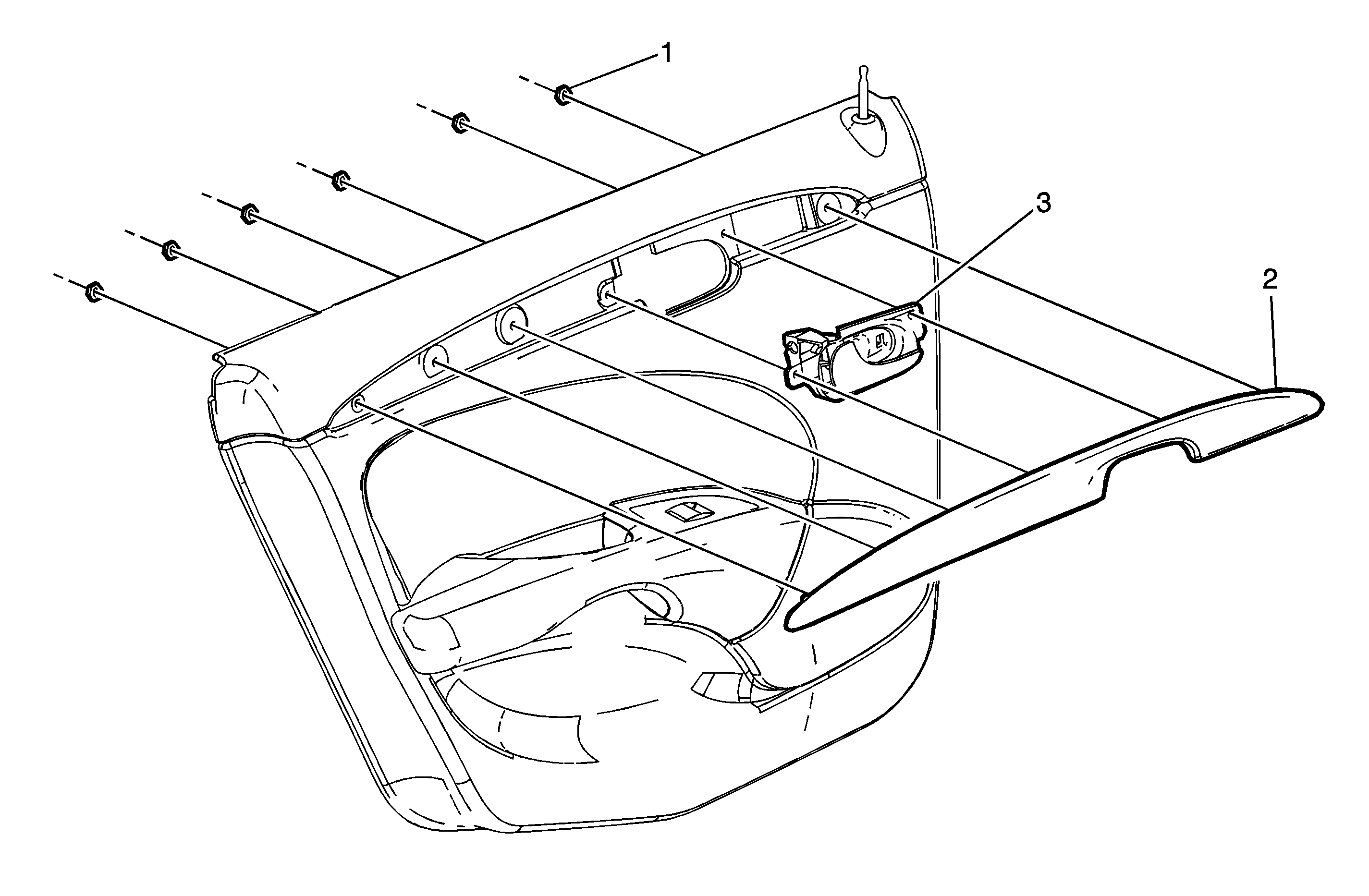 1
3
2