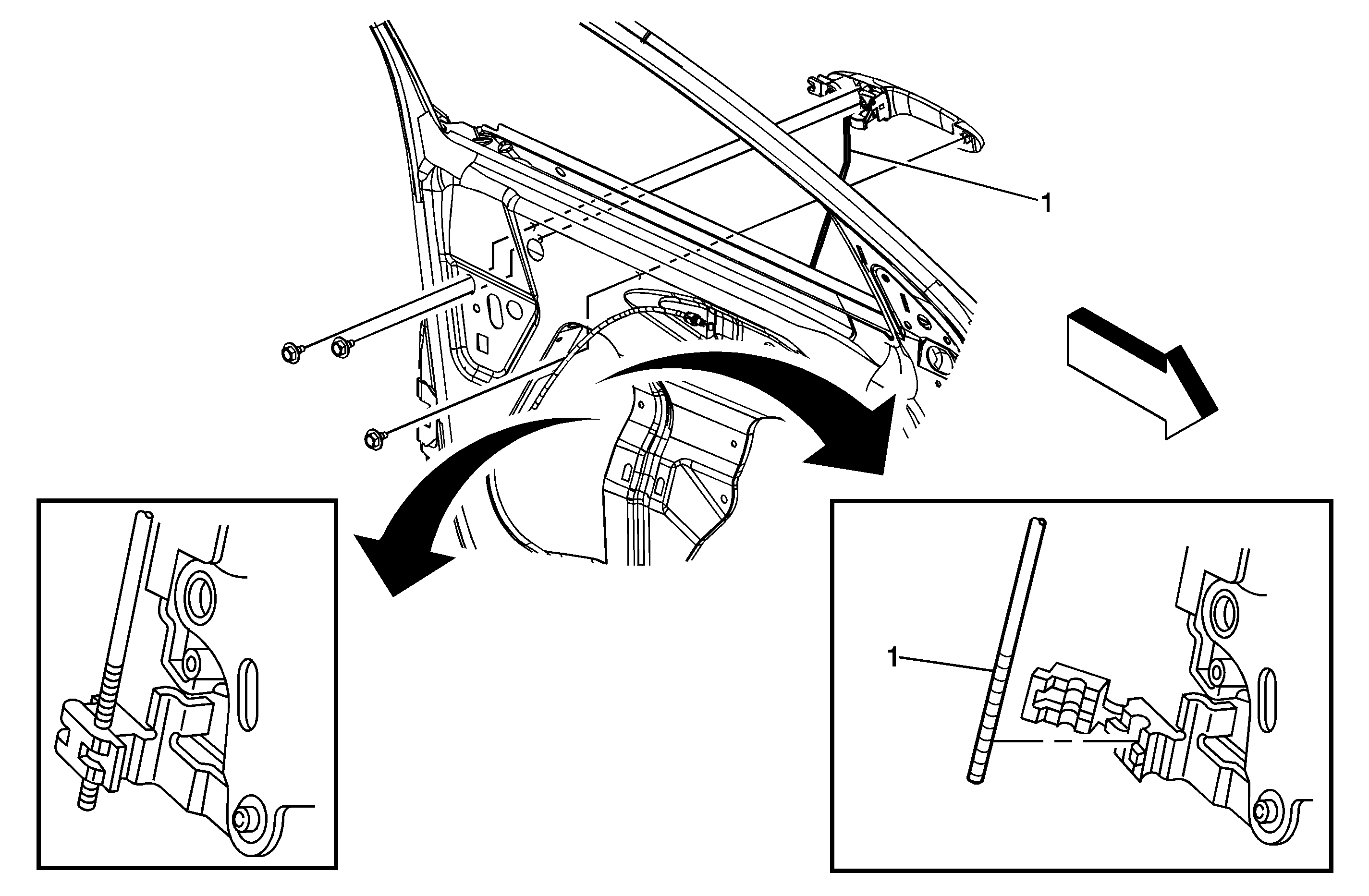 1

1