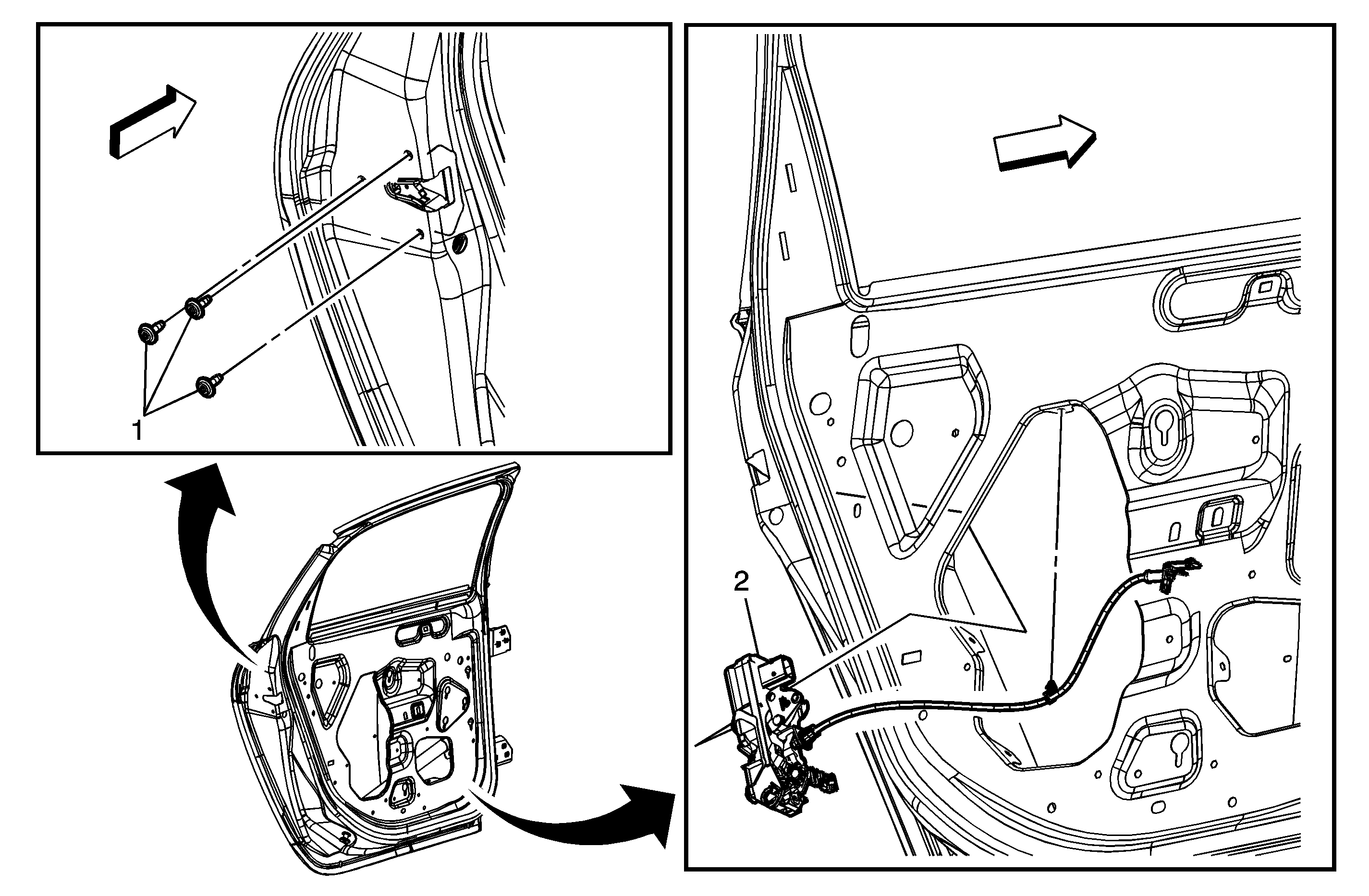 1

2