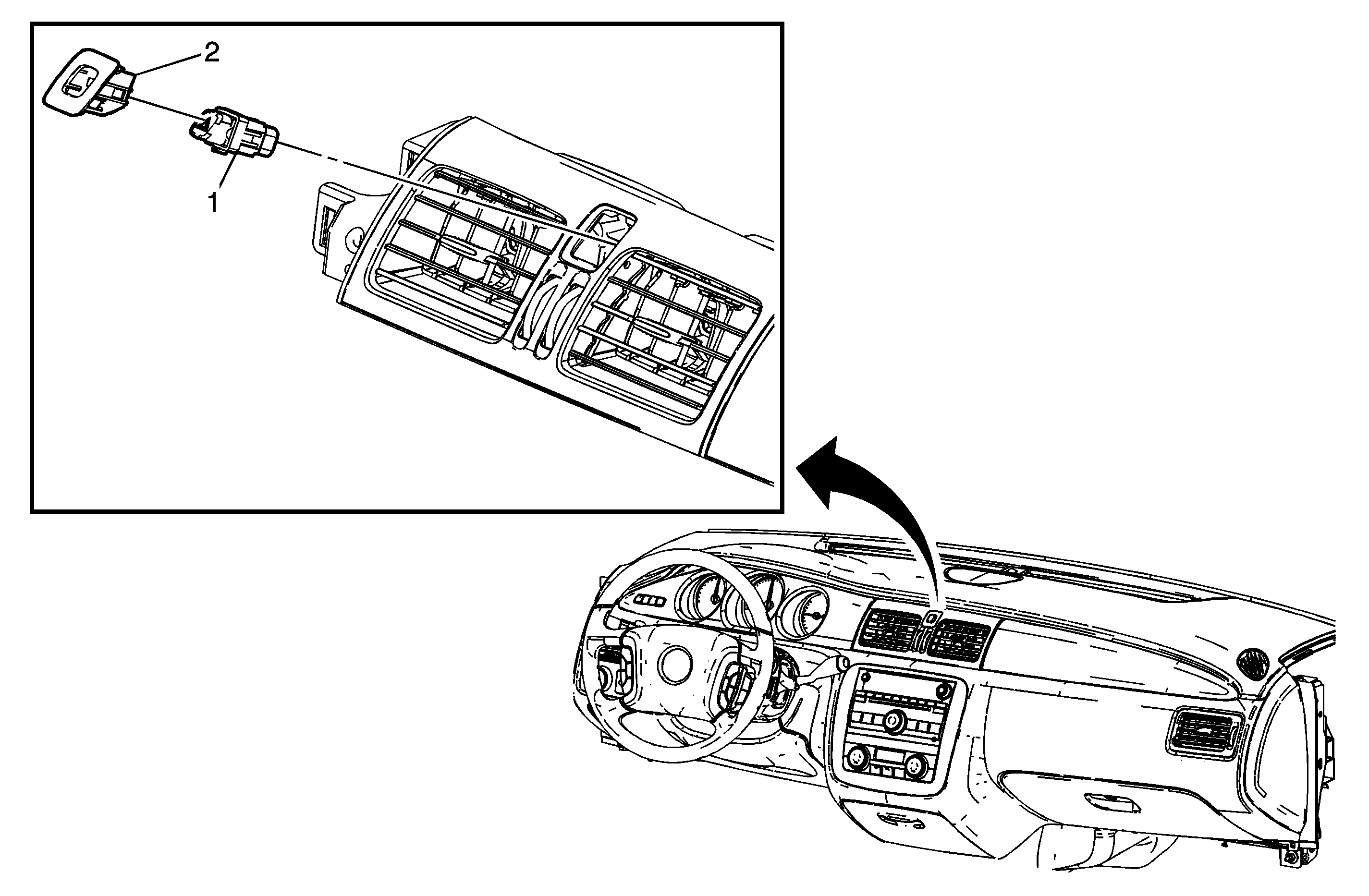 2

1