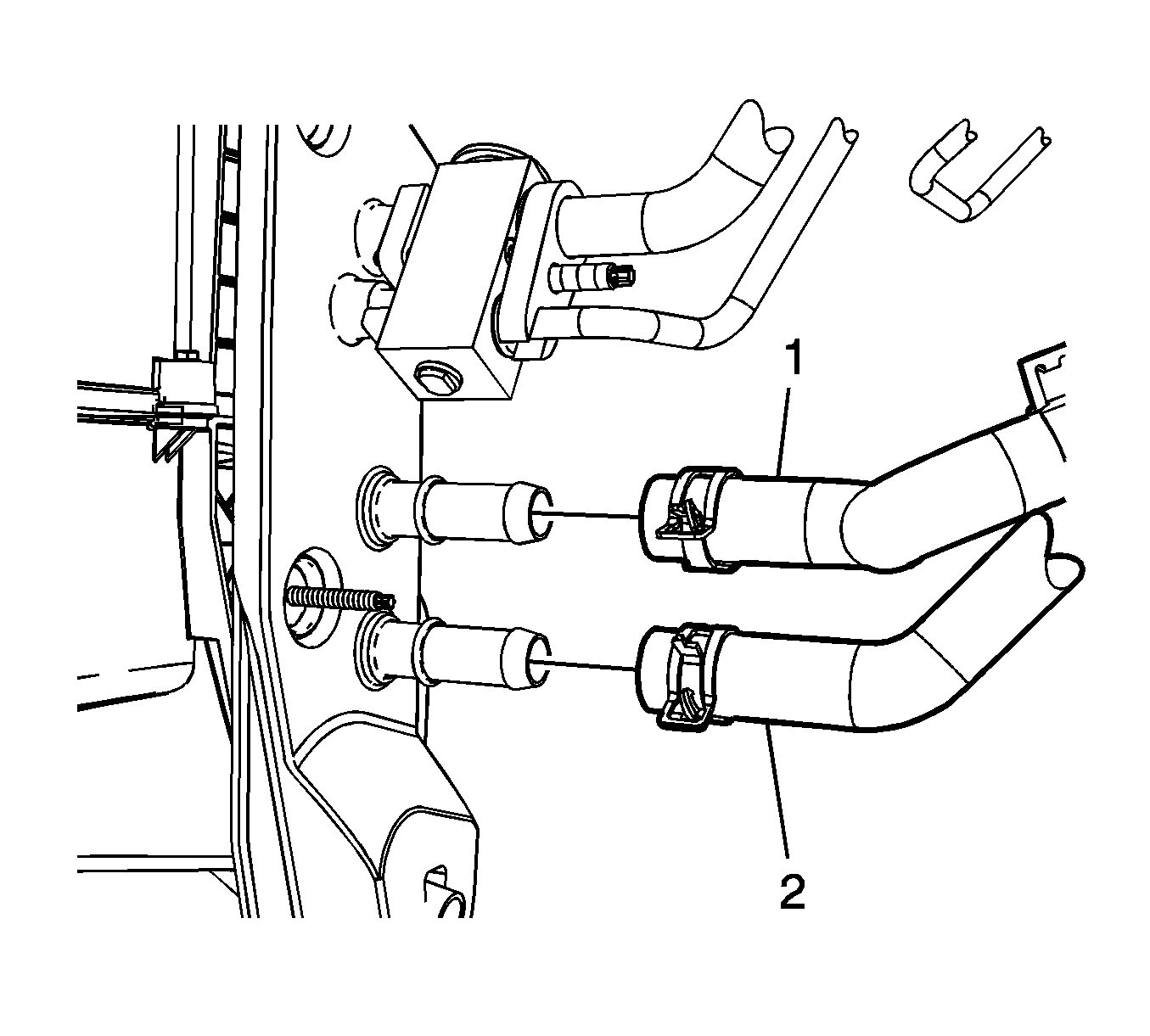 1

2