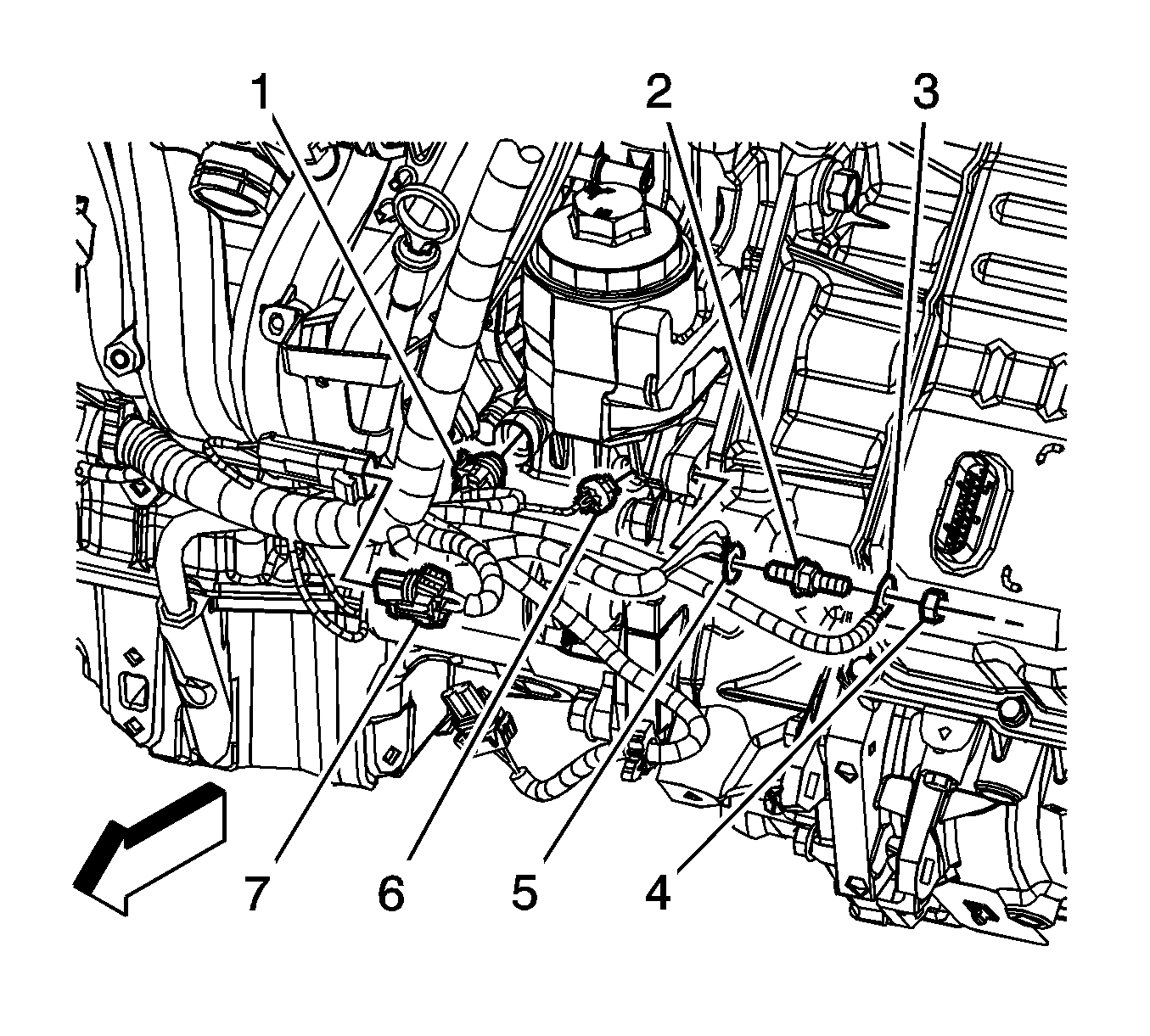 1
2
3
7
6
5
4