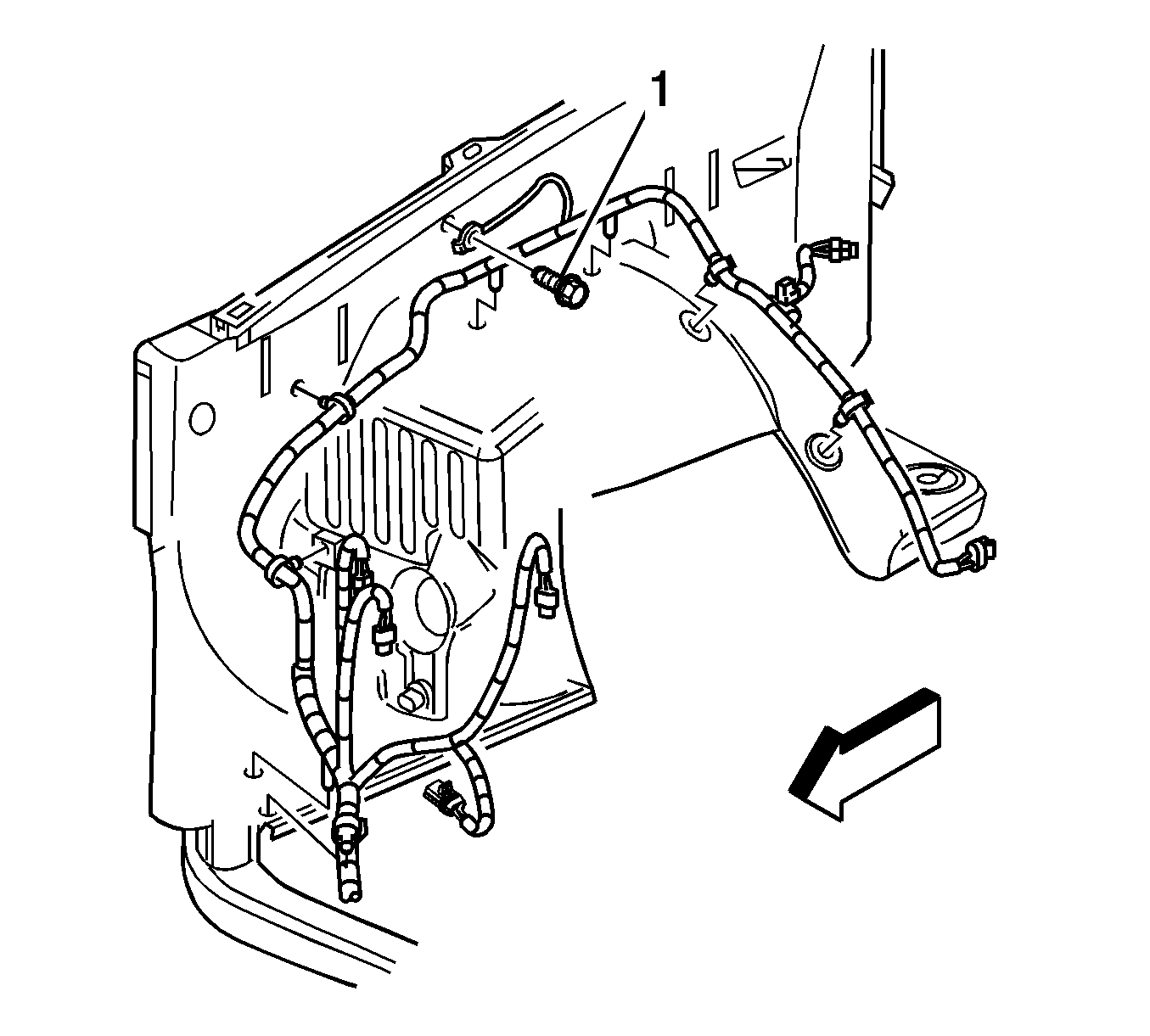 1