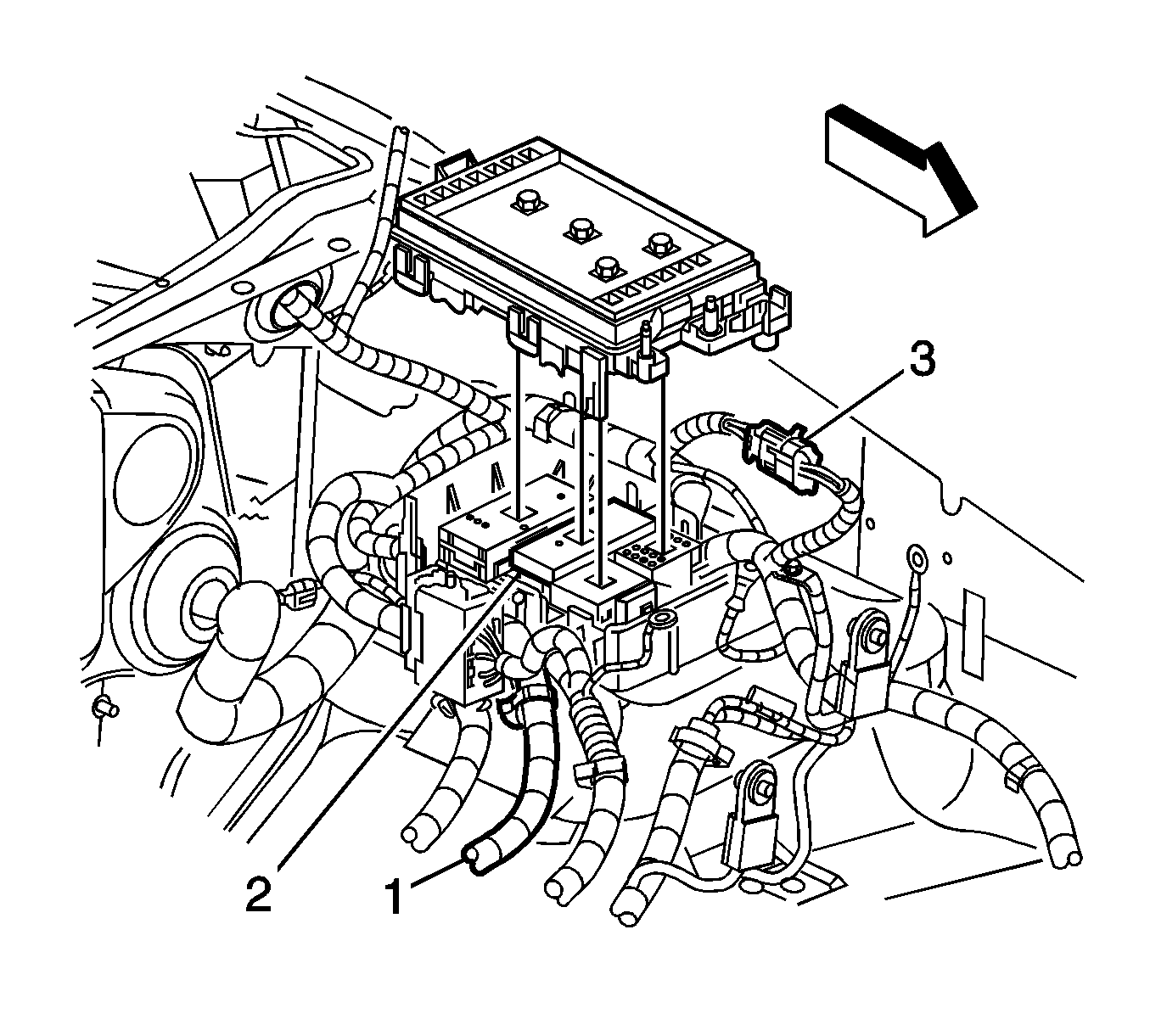 3
2
1