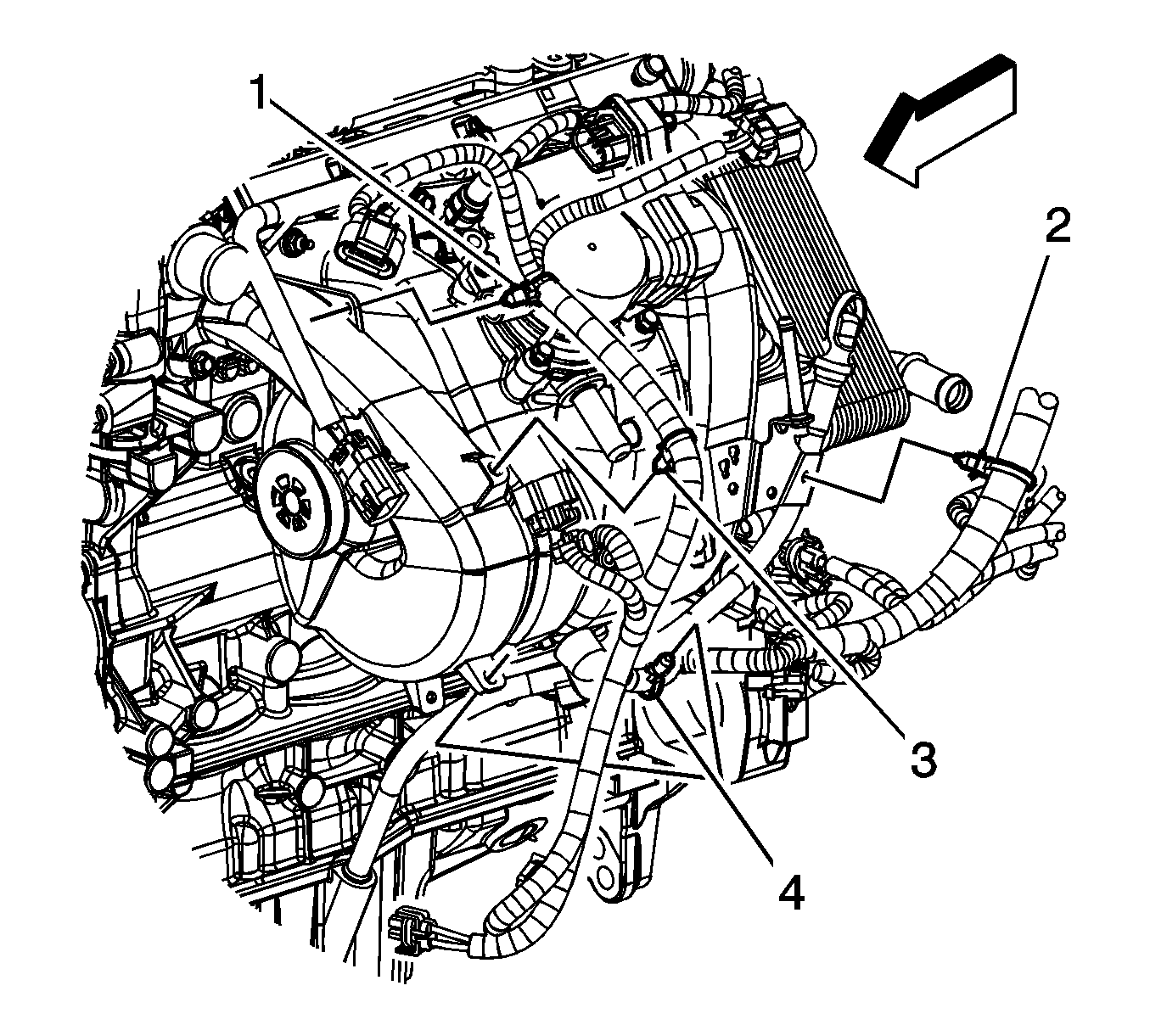 1
2
3
4