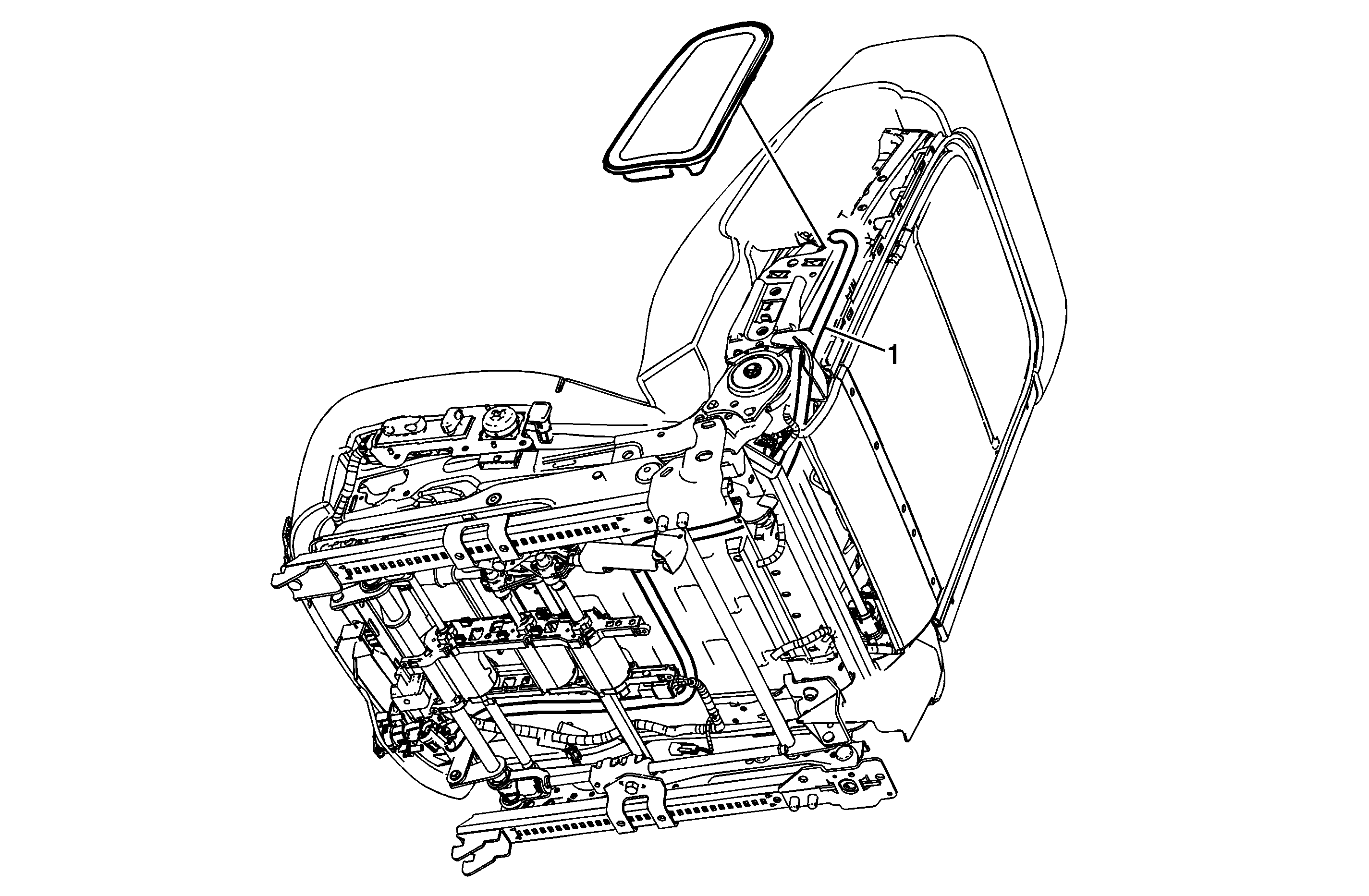 1