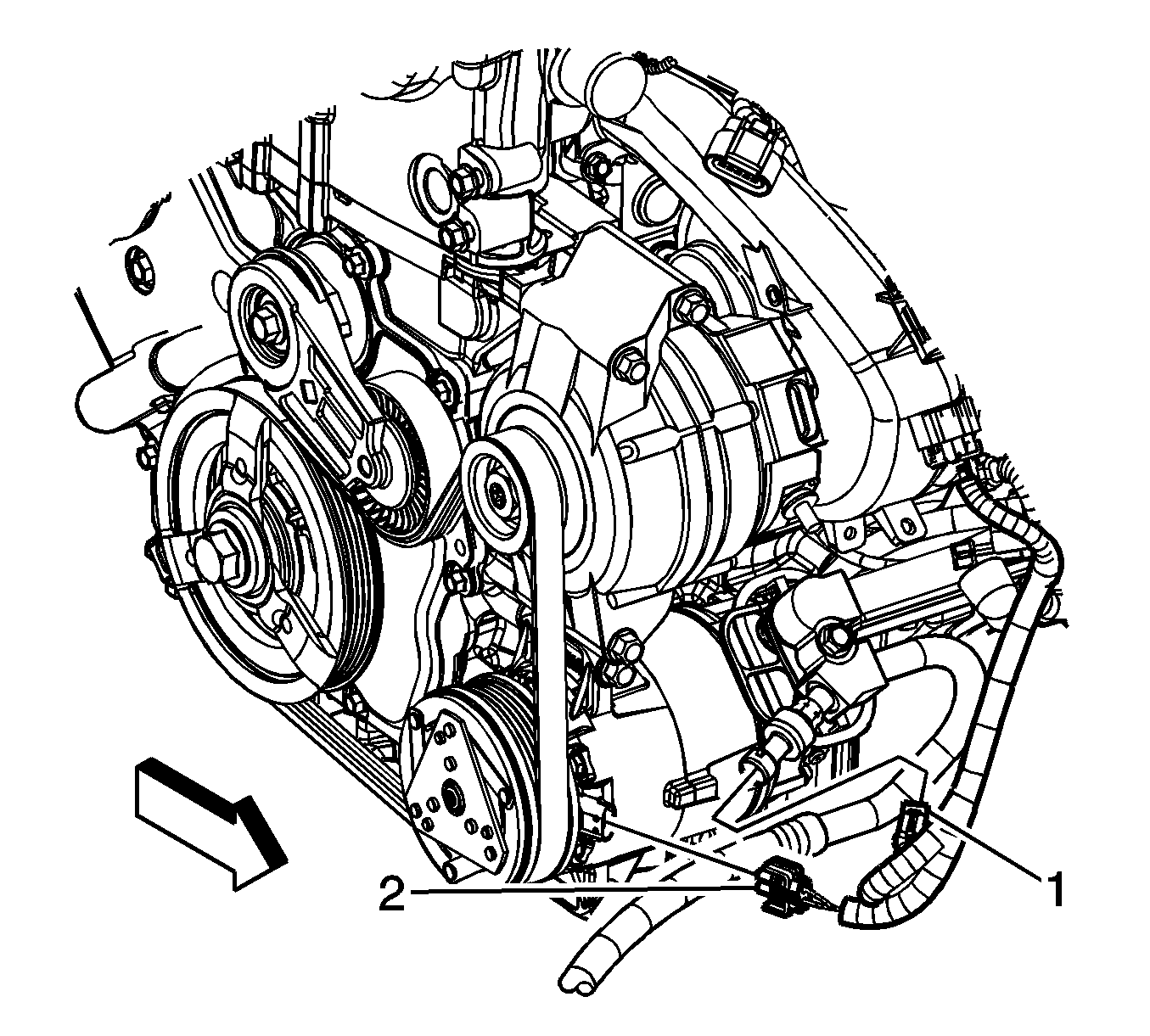 2
1