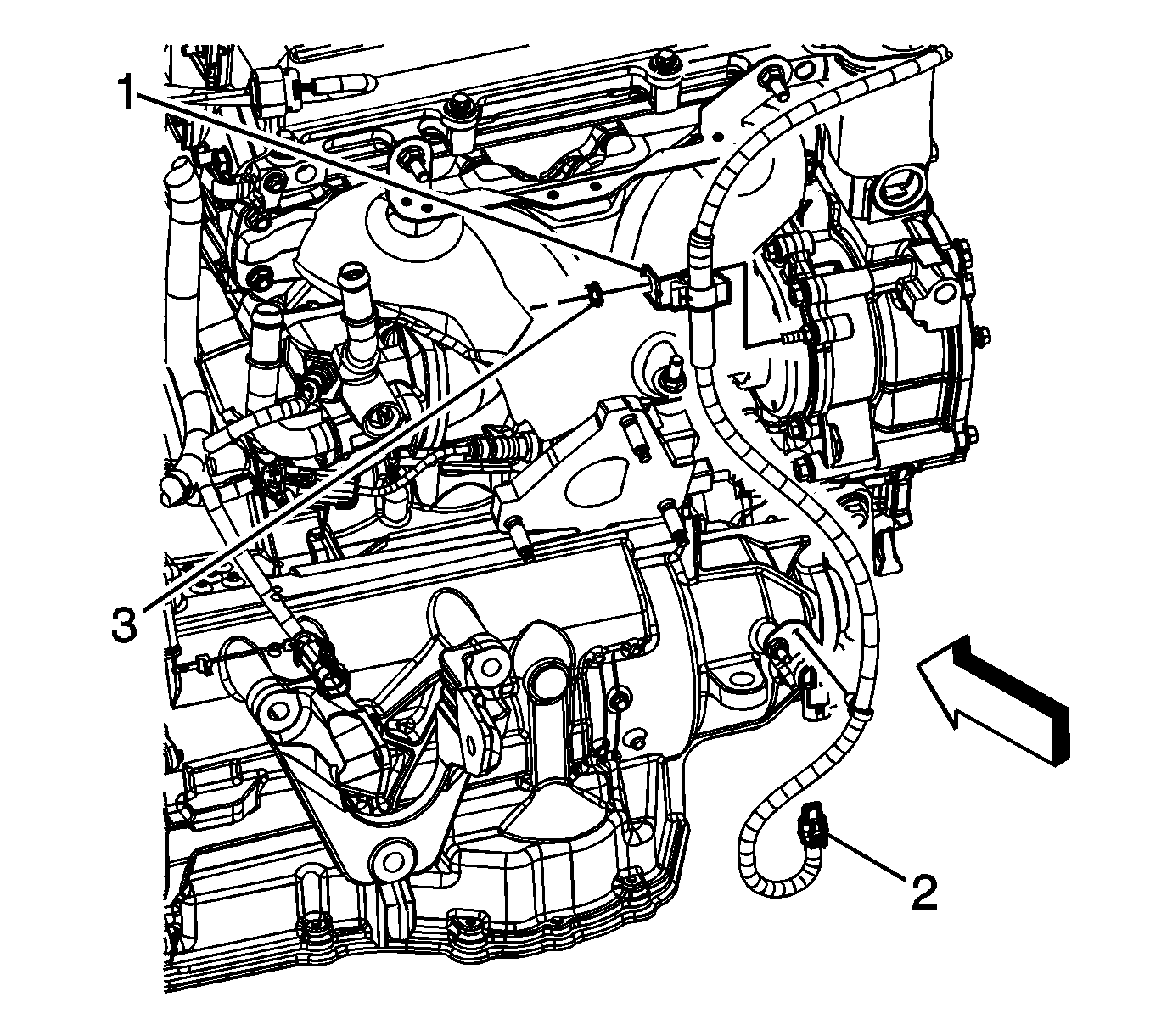 1
3
2