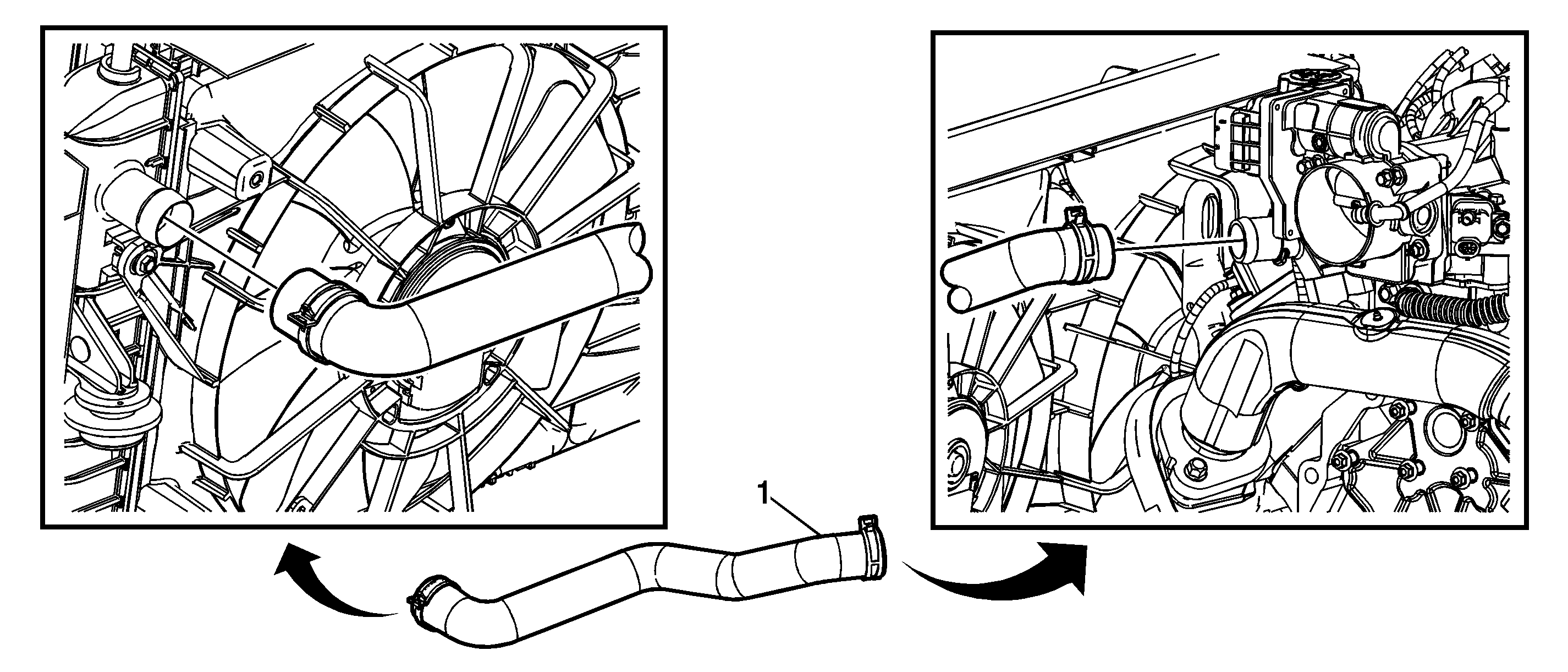 1