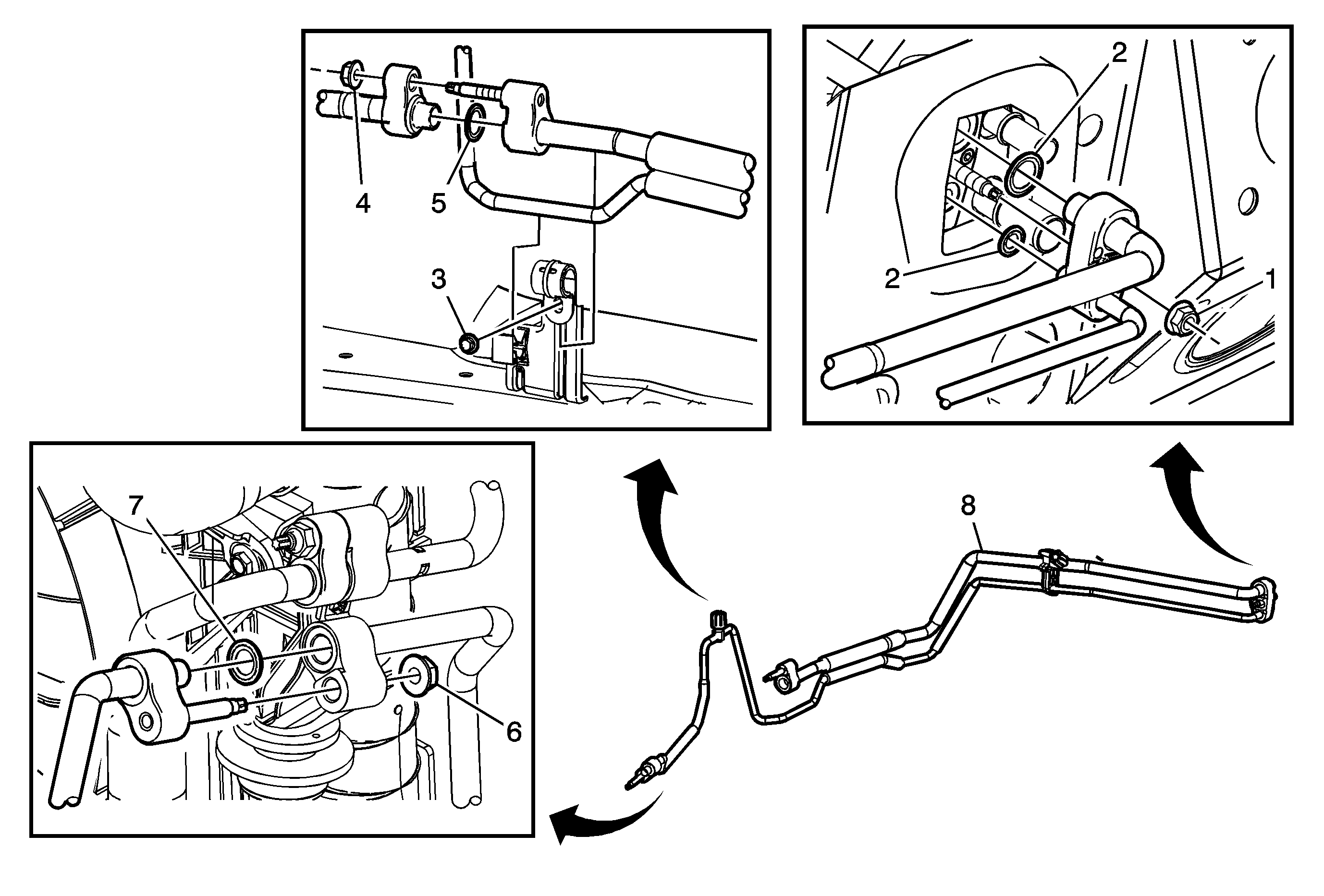 4
5
3
2
2
1
7
6
8