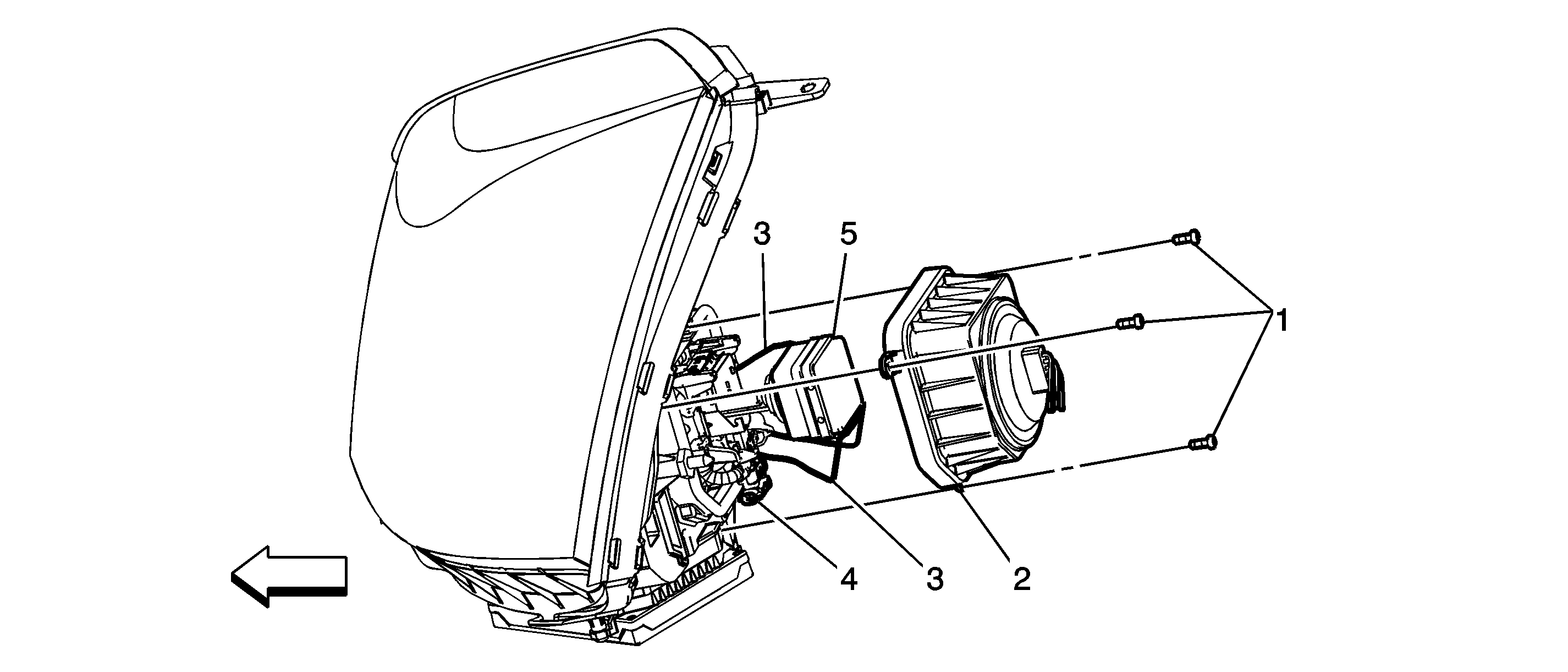 3
5
1
4
3
2