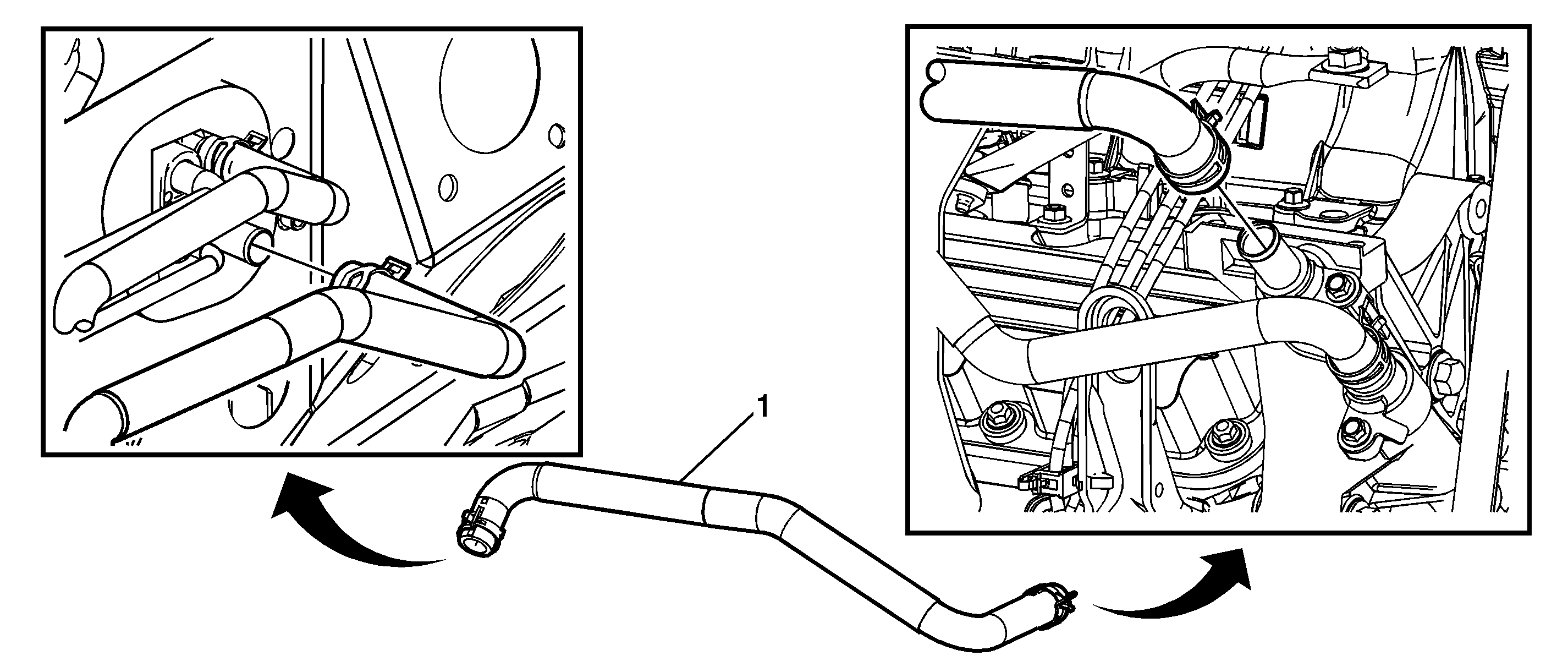 1