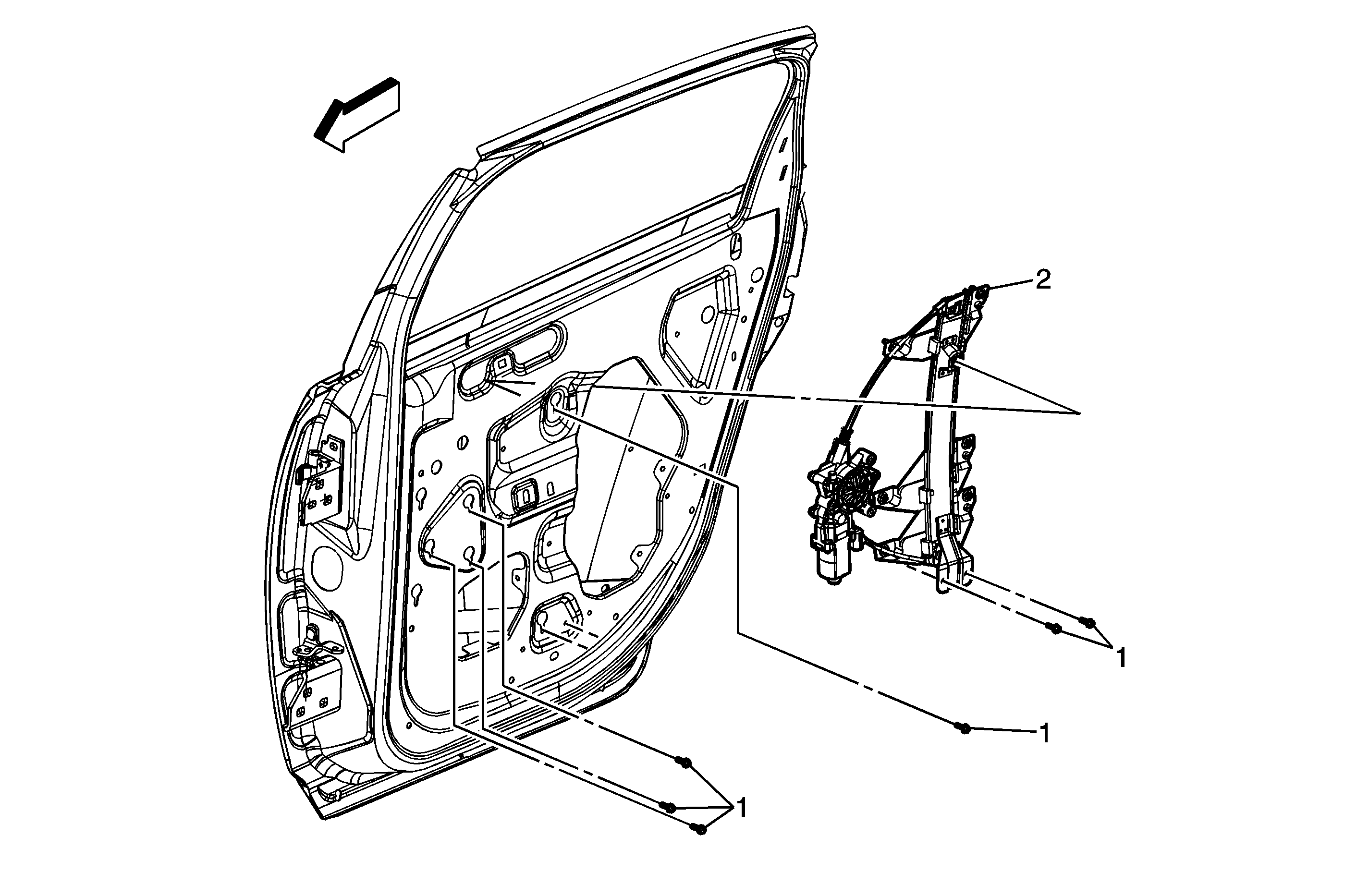 2

1

1

1