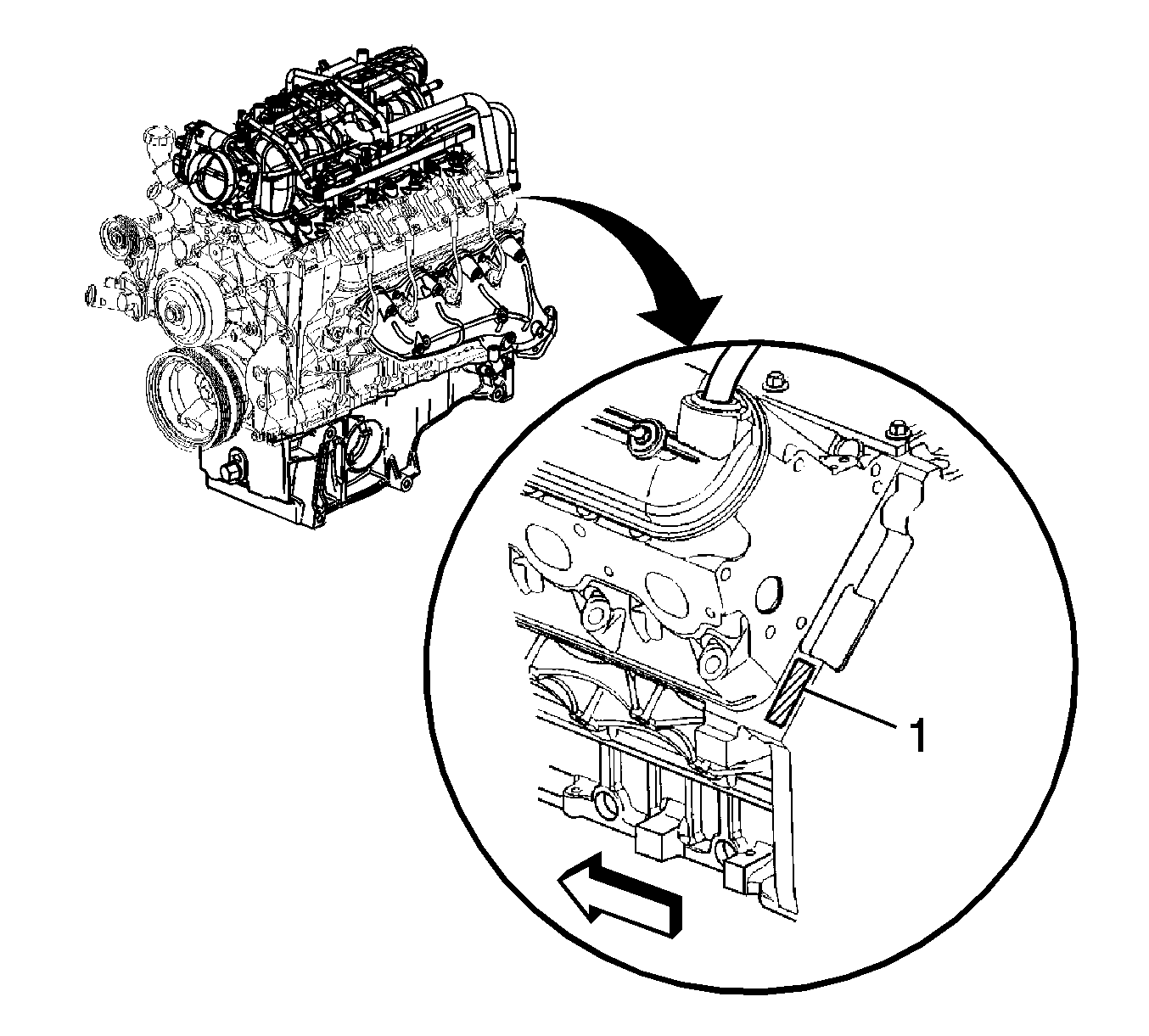 1