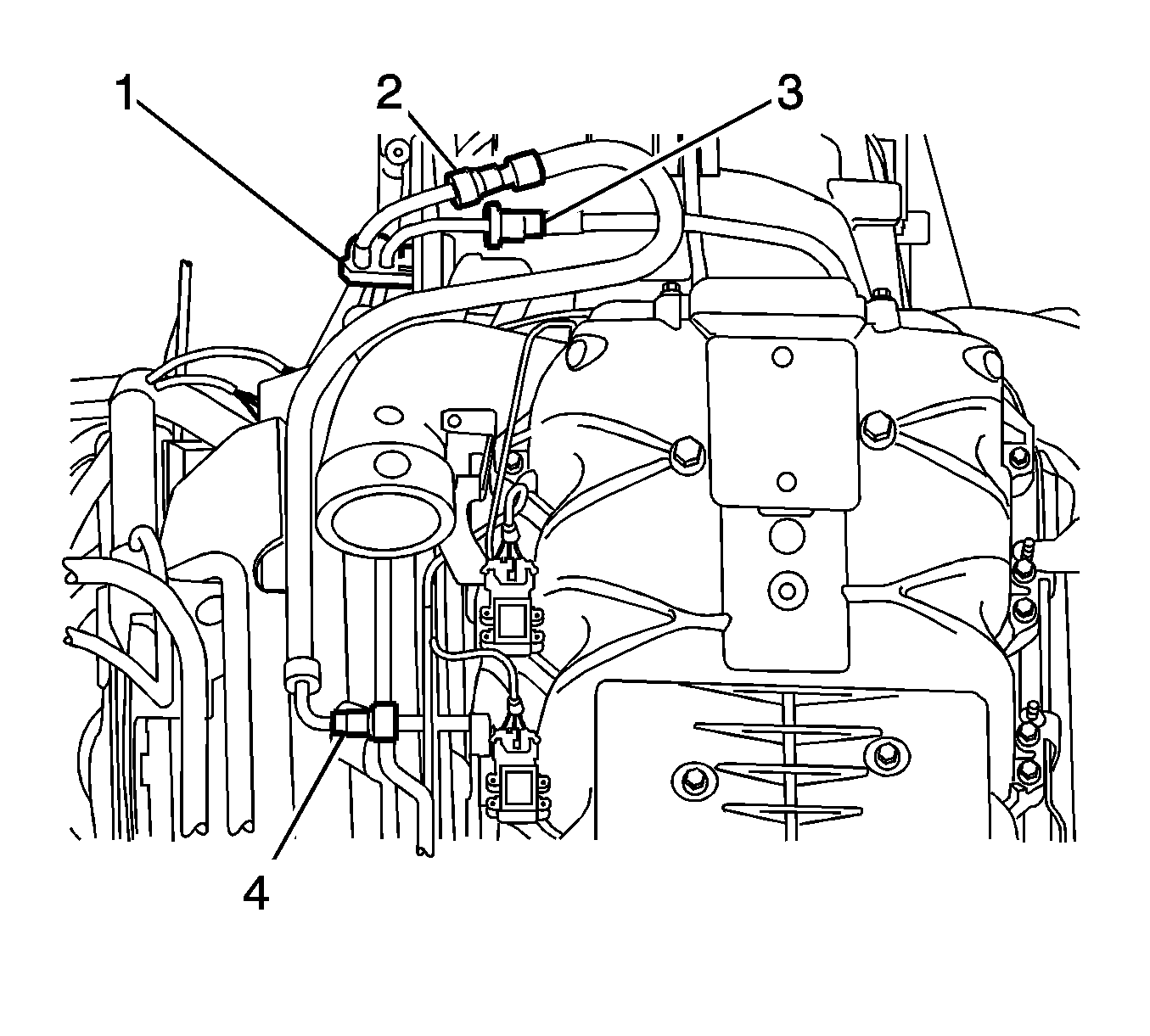 1
2
3
4