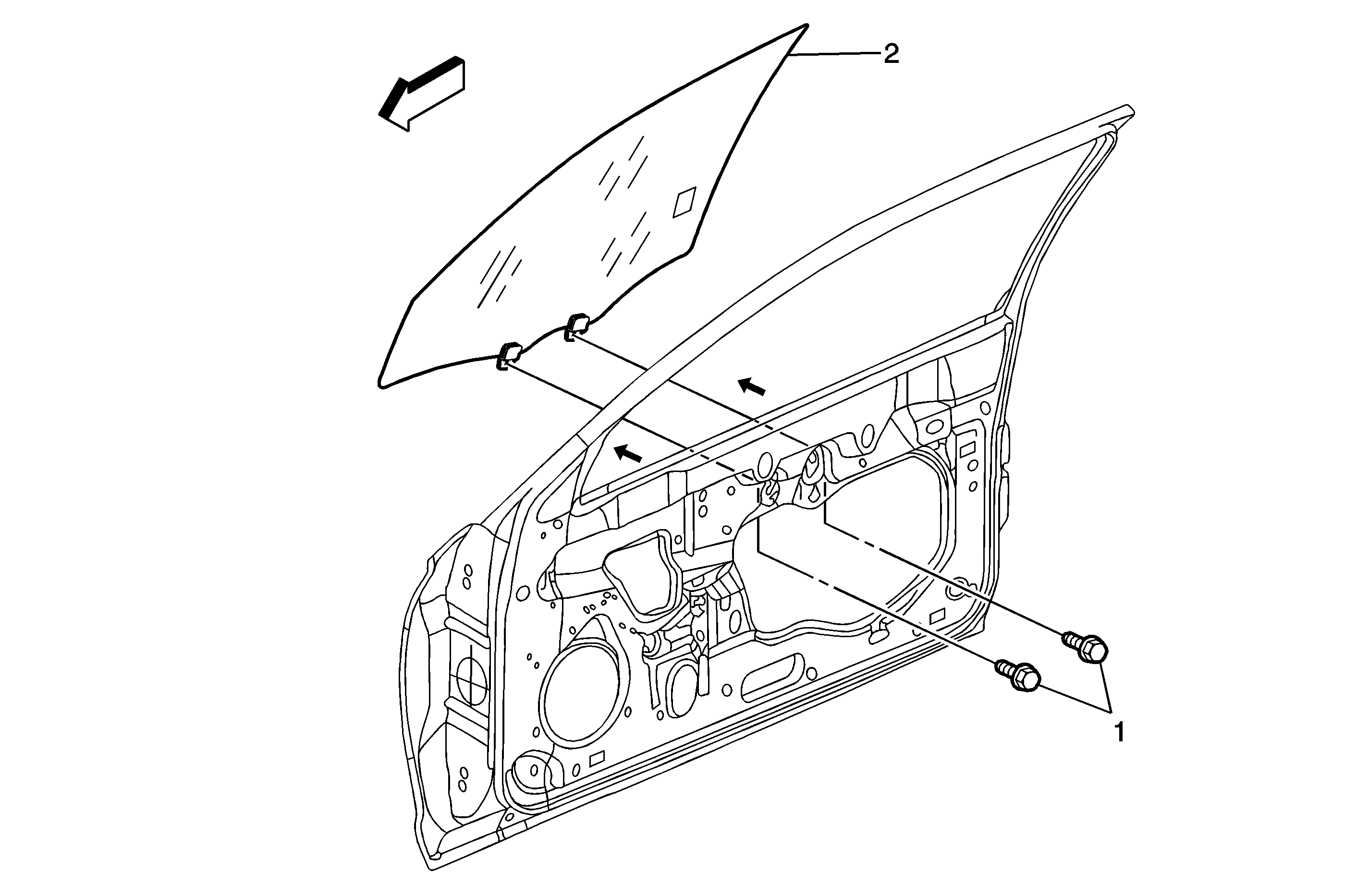 2

1