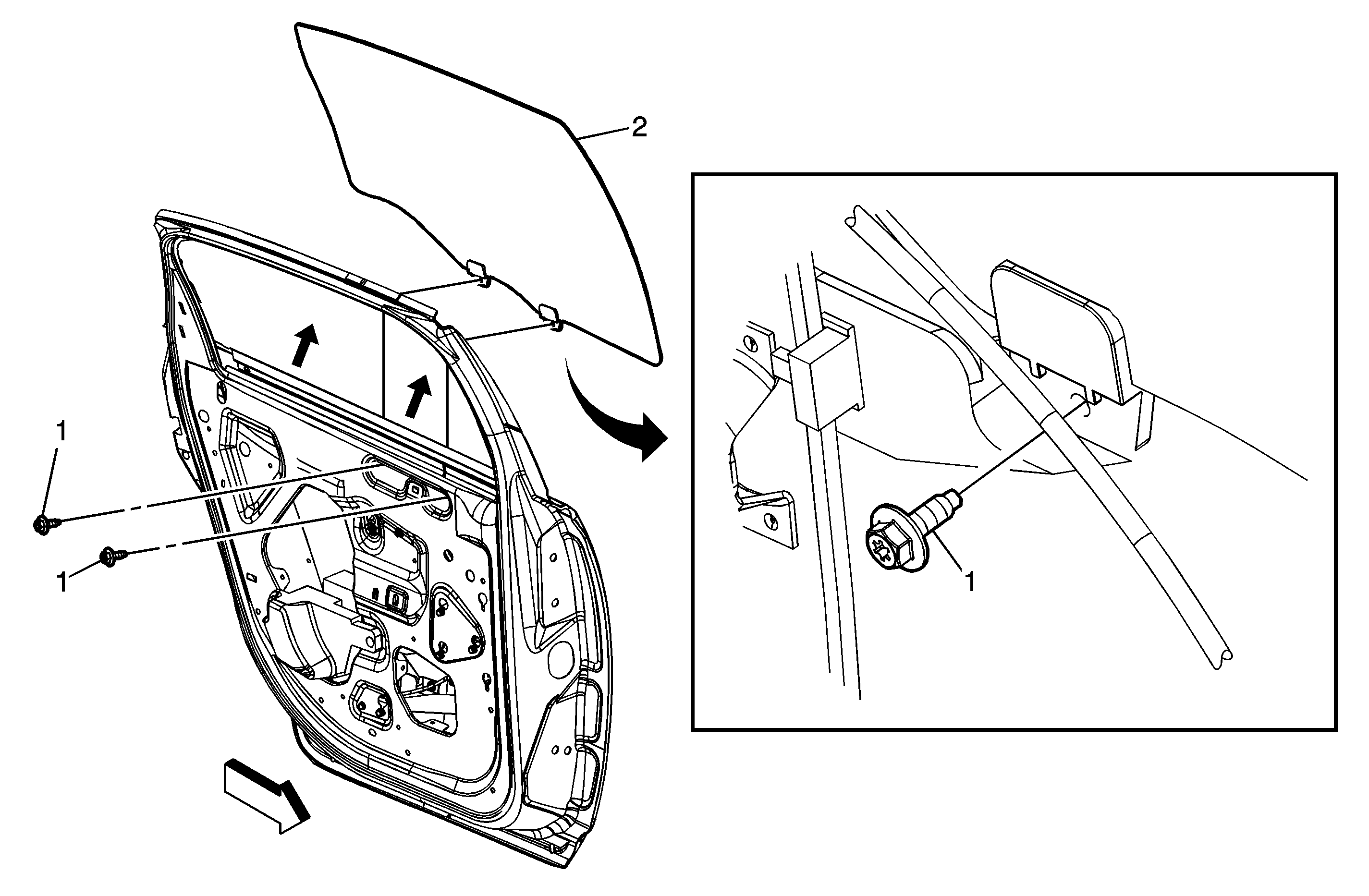 2

1

1

1