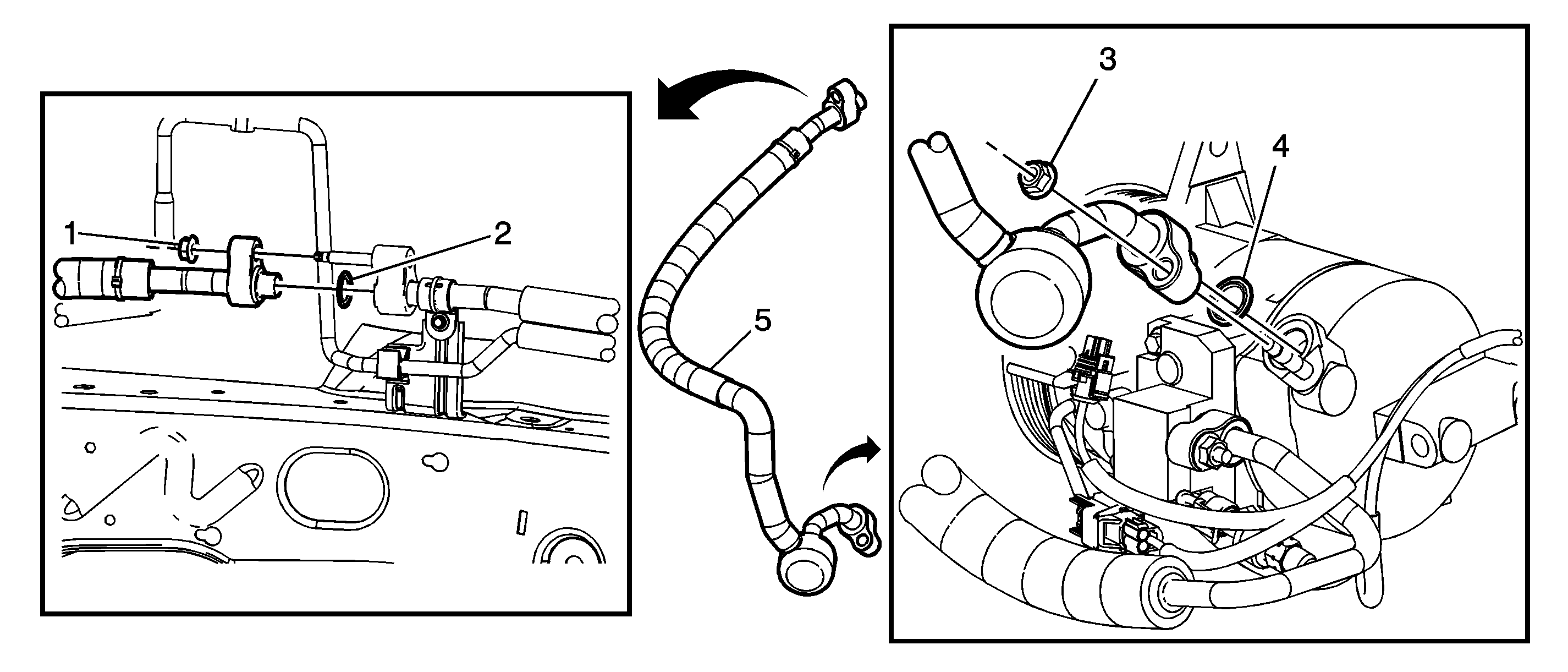 1
2
5
3
4