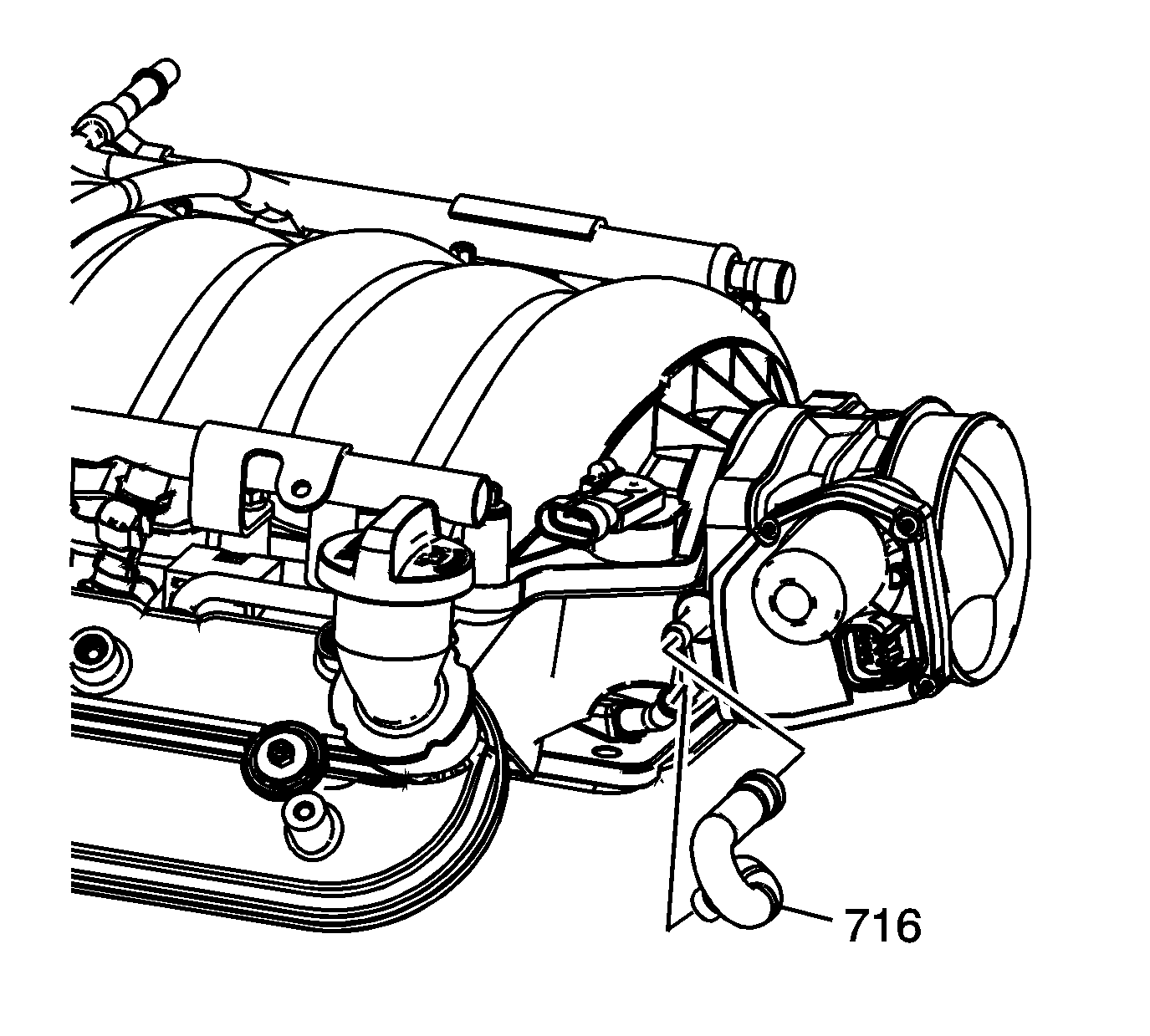 716